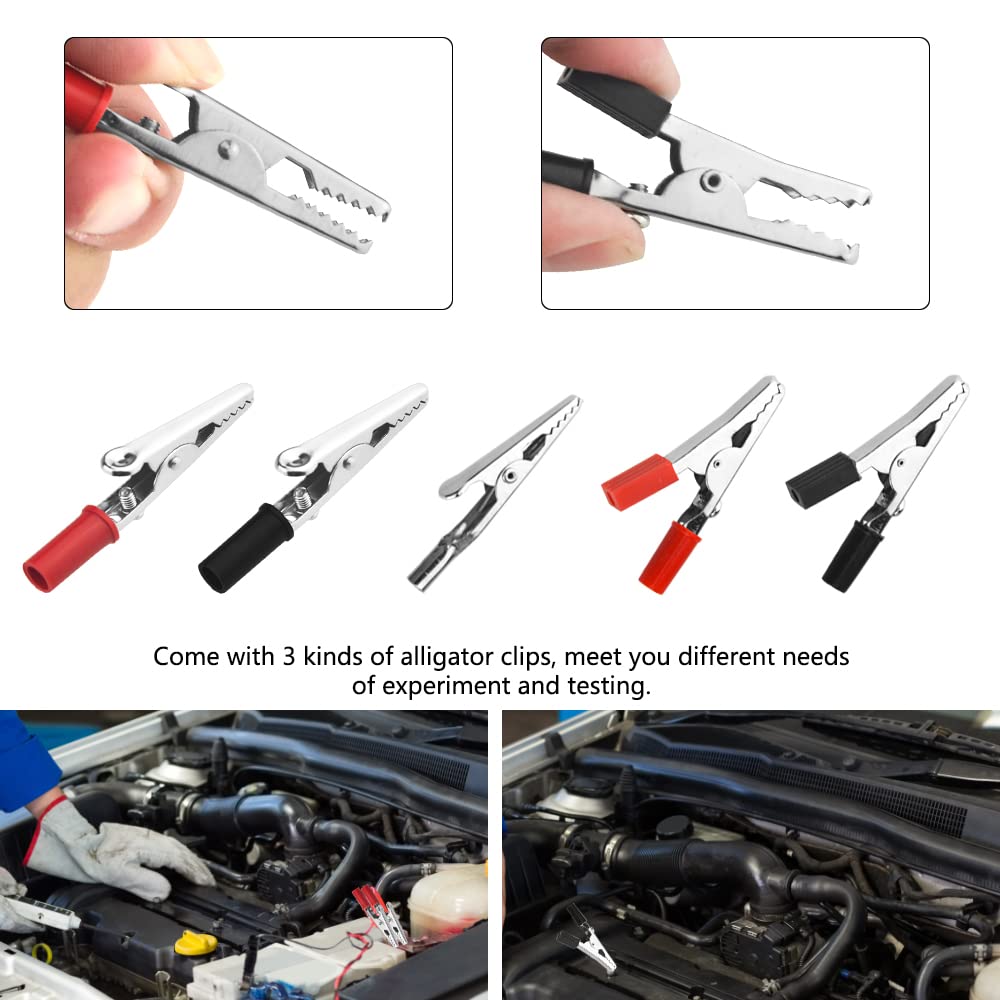 Come with 3 kinds of alligator clips, meet you different needs of experiment and testing.