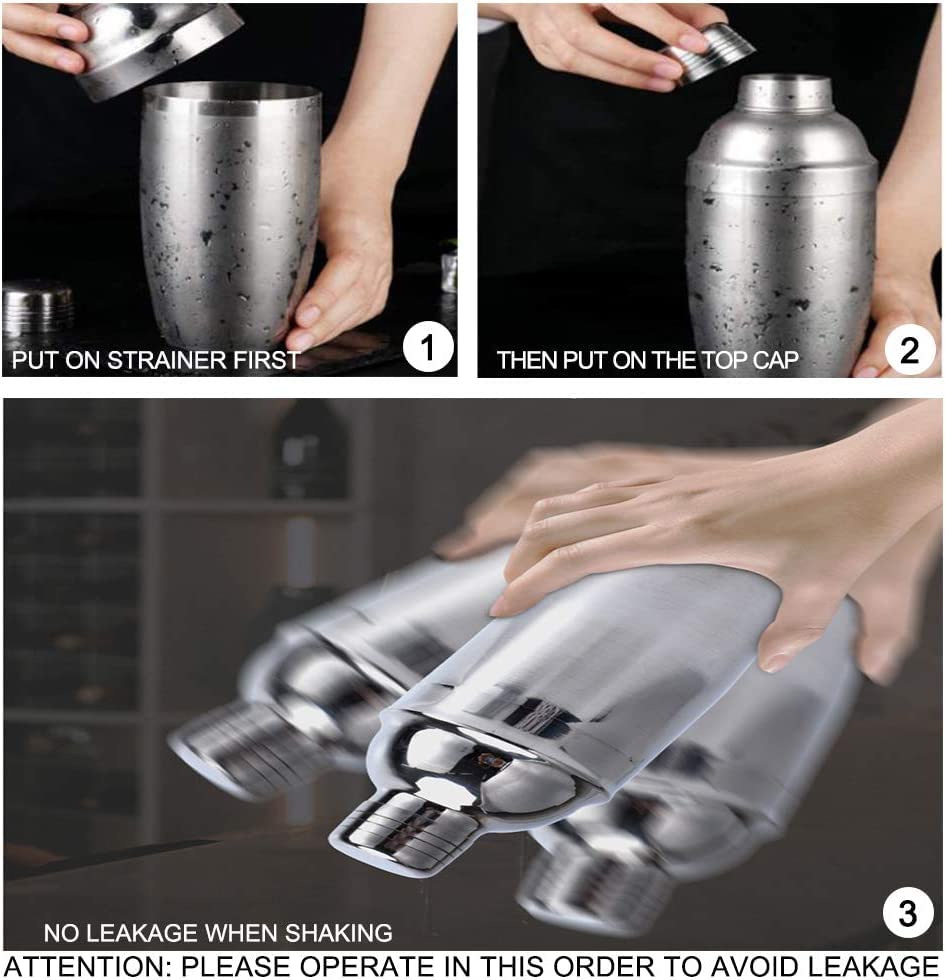 PUT ON STRAINER FIRST 1

THEN PUT ON THE TOP CAP 2

NO LEAKAGE WHEN SHAKING 3

ATTENTION: PLEASE OPERATE IN THIS ORDER TO AVOID LEAKAGE