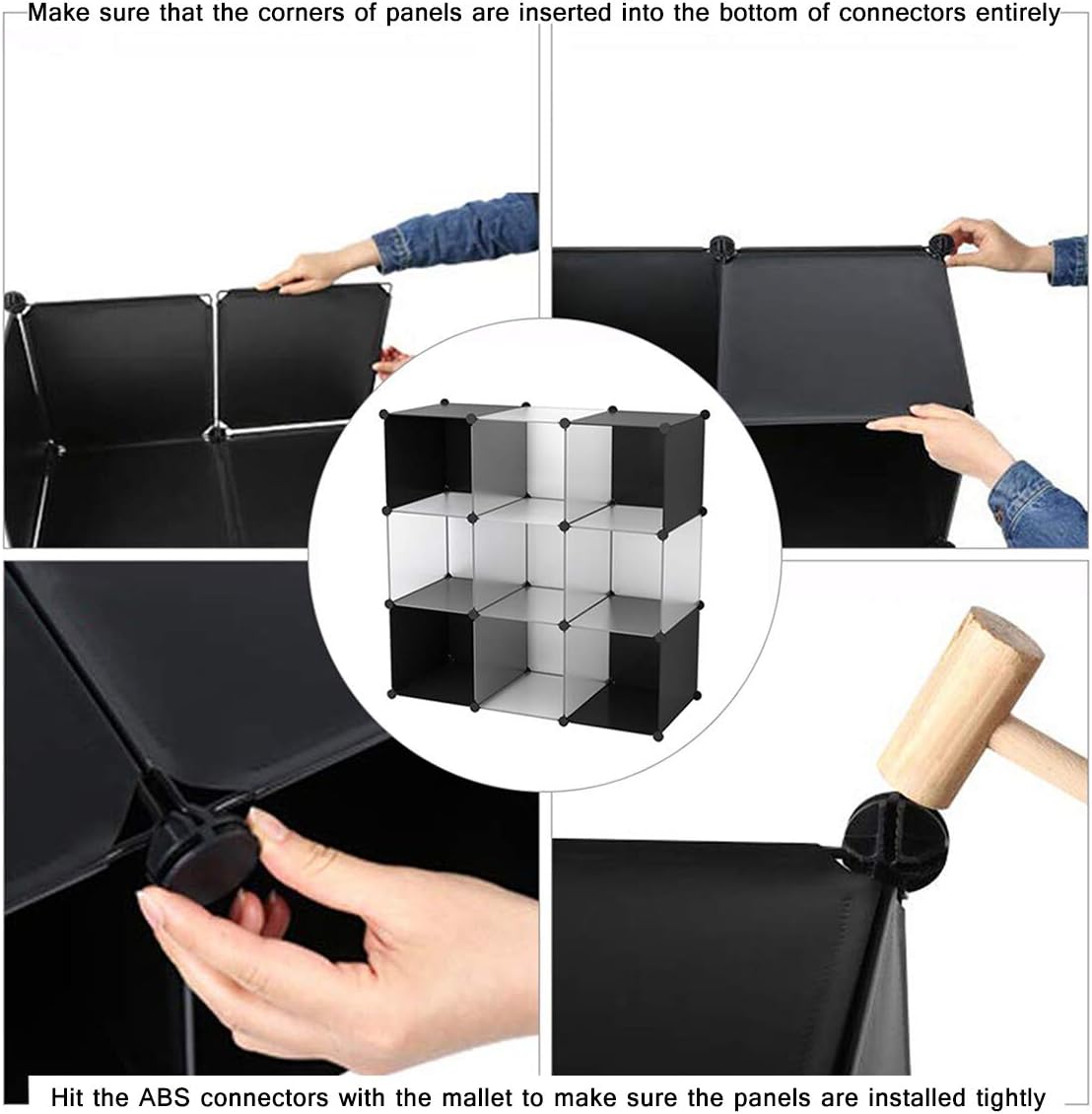 Make sure that the corners of panels are inserted into the bottom of connectors entirely

Hit the ABS connectors with the mallet to make sure the panels are installed tightly