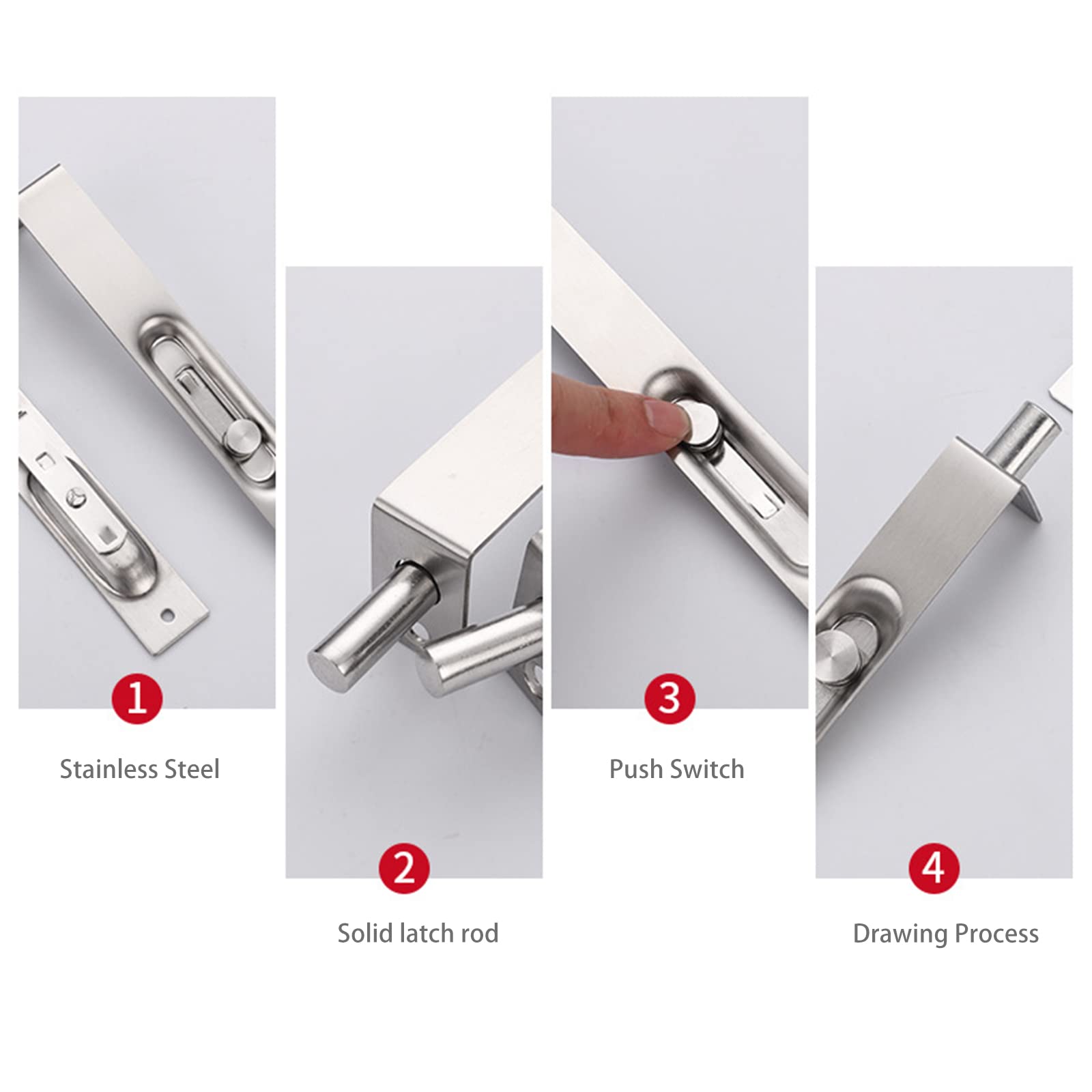 1

Stainless Steel

2

Solid latch rod

3

Push Switch

4

Drawing Process