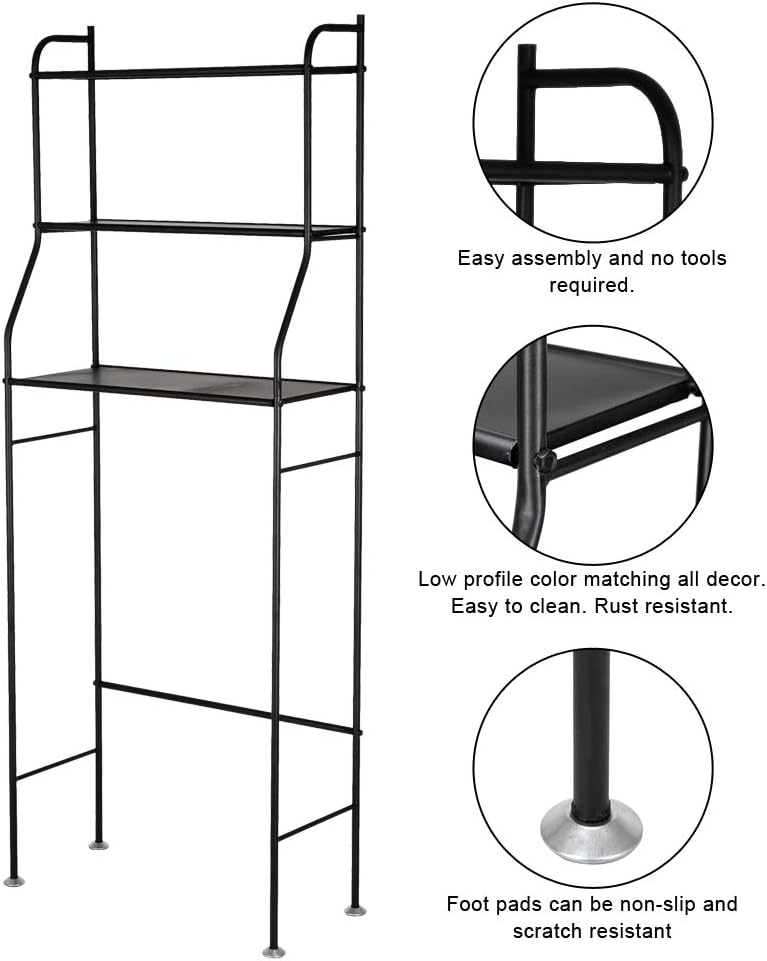 Easy assembly and no tools required.

Low profile color matching all decor. Easy to clean. Rust resistant.

Foot pads can be non-slip and scratch resistant