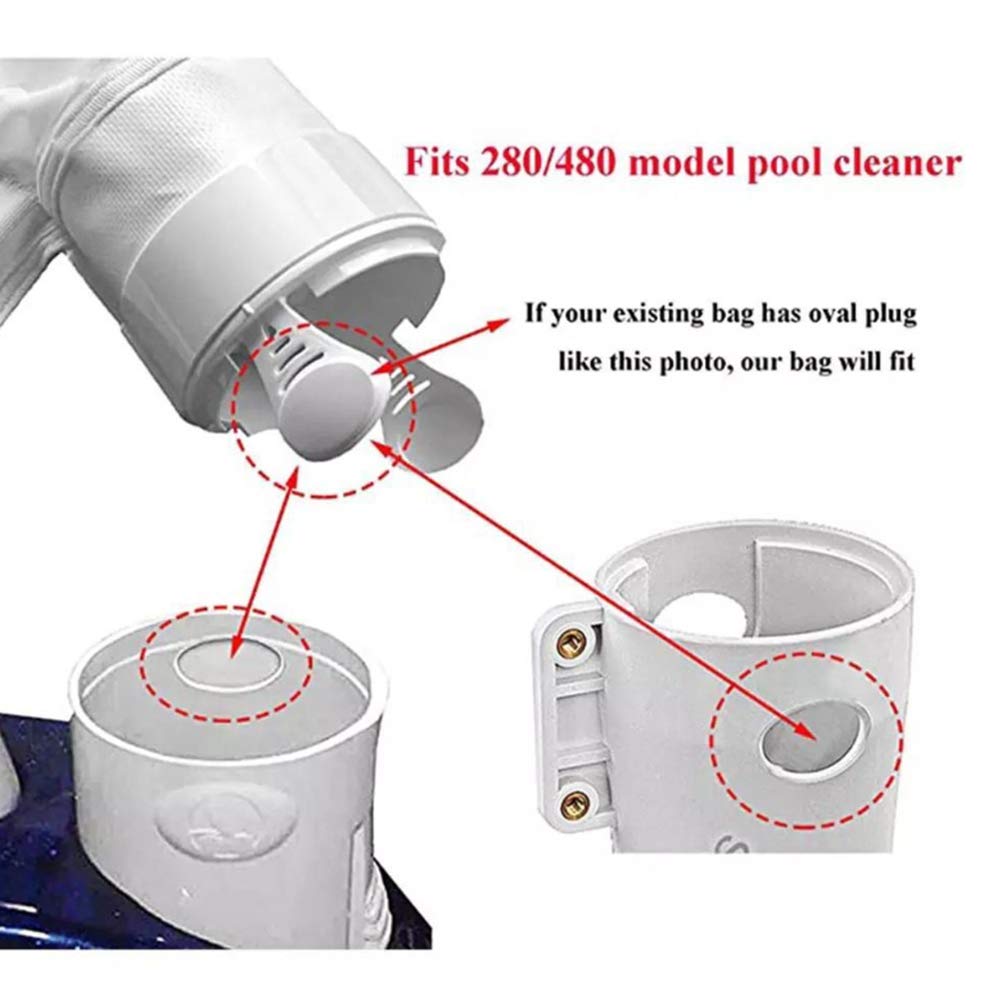 Fits 280/480 model pool cleaner

If your existing bag has oval plug like this photo, our bag will fit