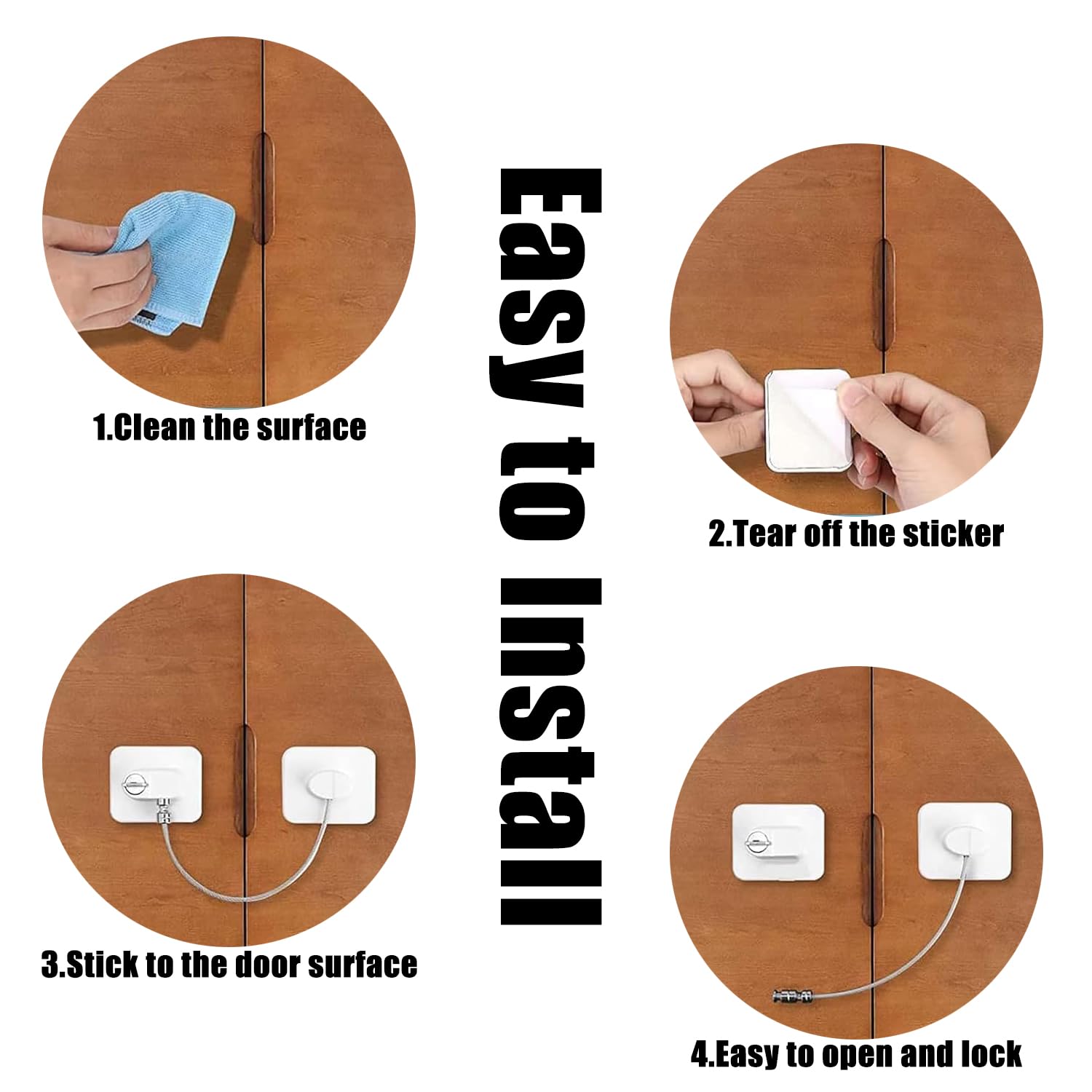 Easy to Install

1.Clean the surface

2.Tear off the sticker

3.Stick to the door surface

4.Easy to open and lock