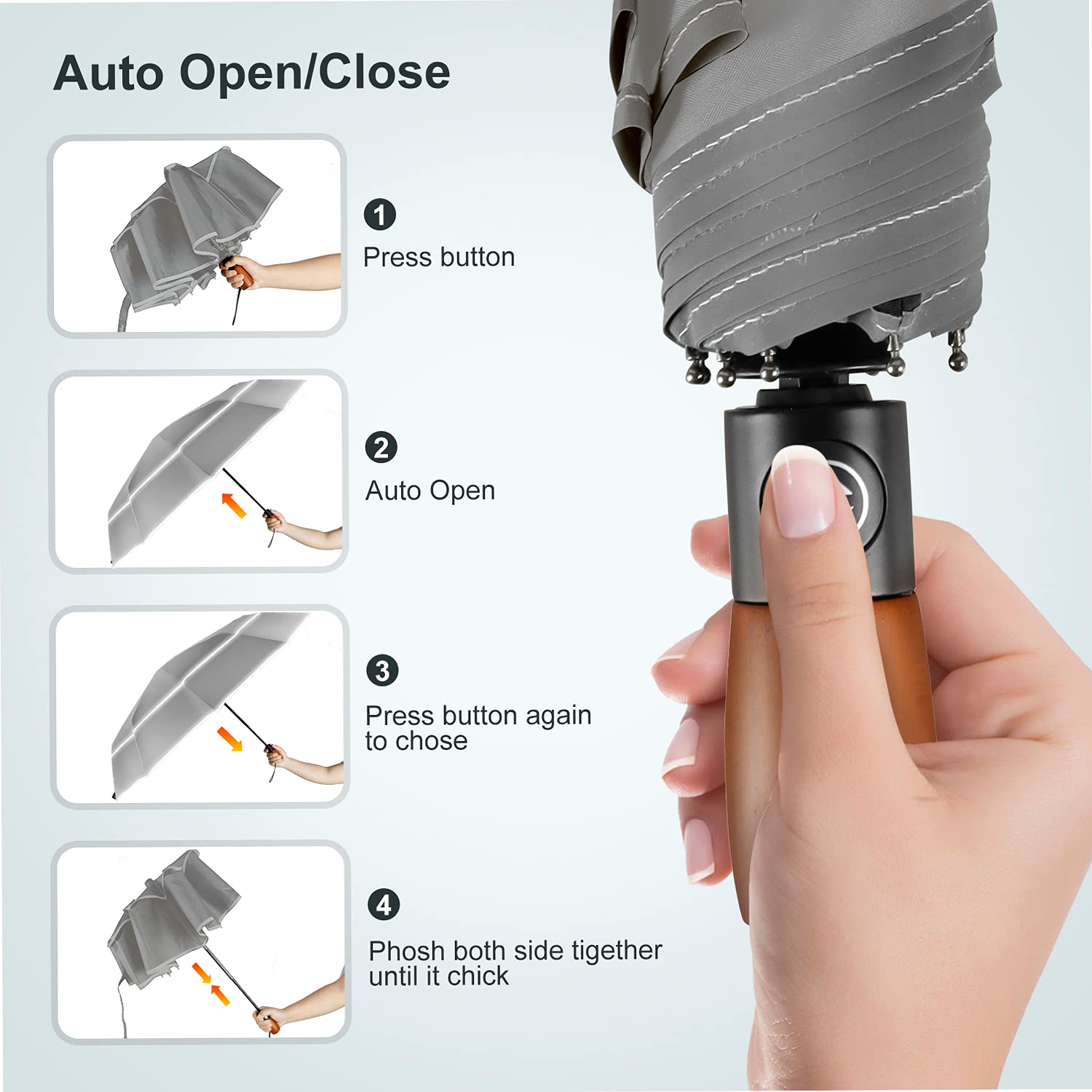 Auto Open/Close

1
Press button

2
Auto Open

3
Press button again to chose

4
Phosh both side tigether until it chick