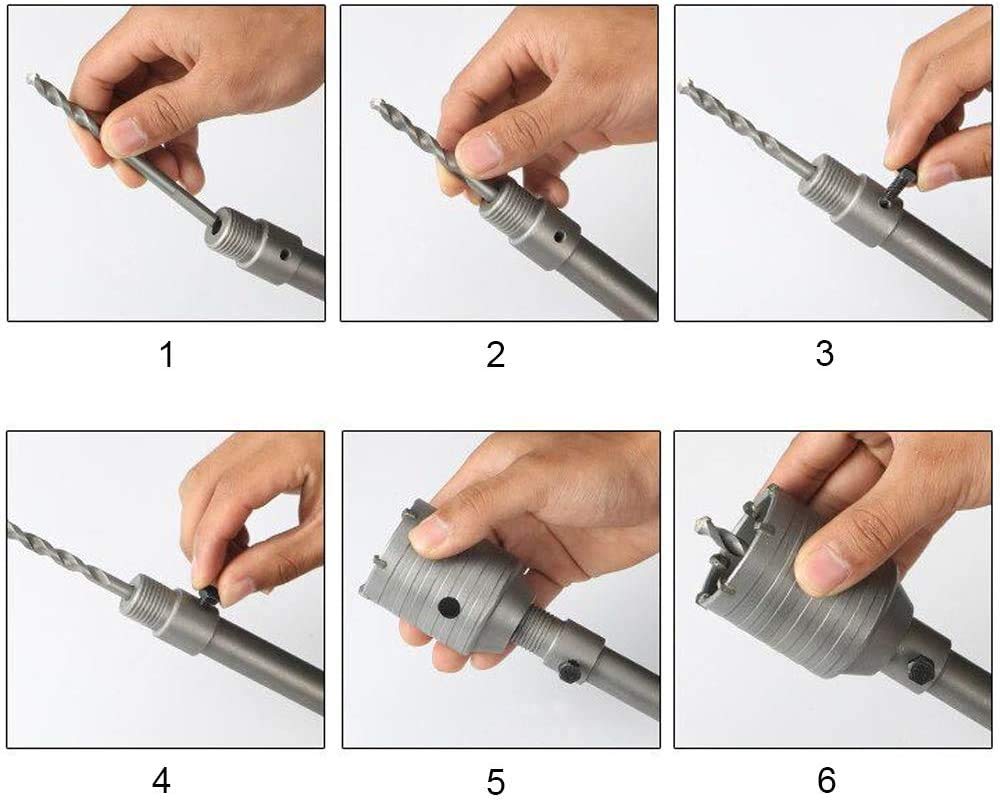 1

2

3

4

5

6