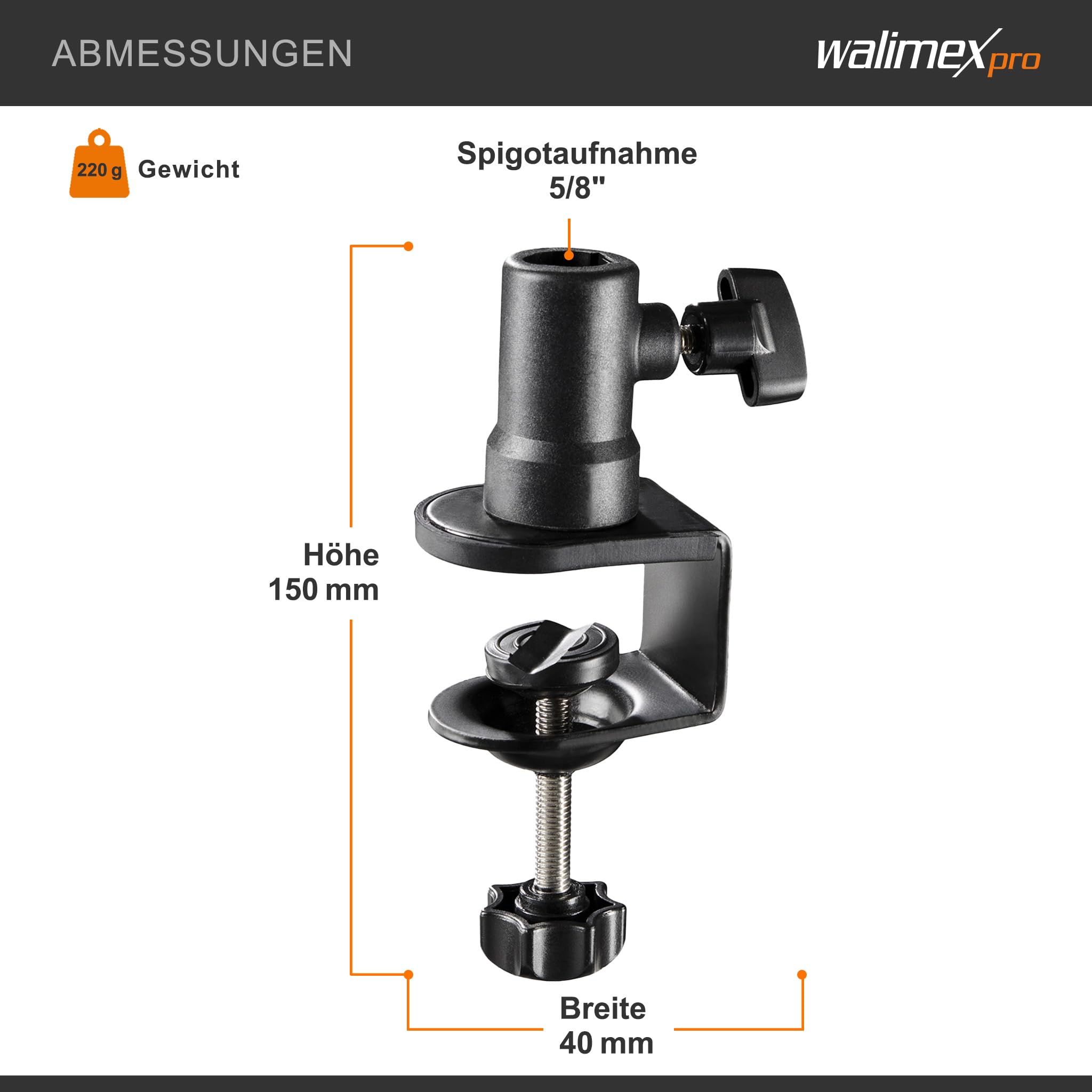 ABMESSUNGEN

walimex pro

220 g Gewicht

Spigotaufnahme
5/8"

Höhe
150 mm

Breite
40 mm