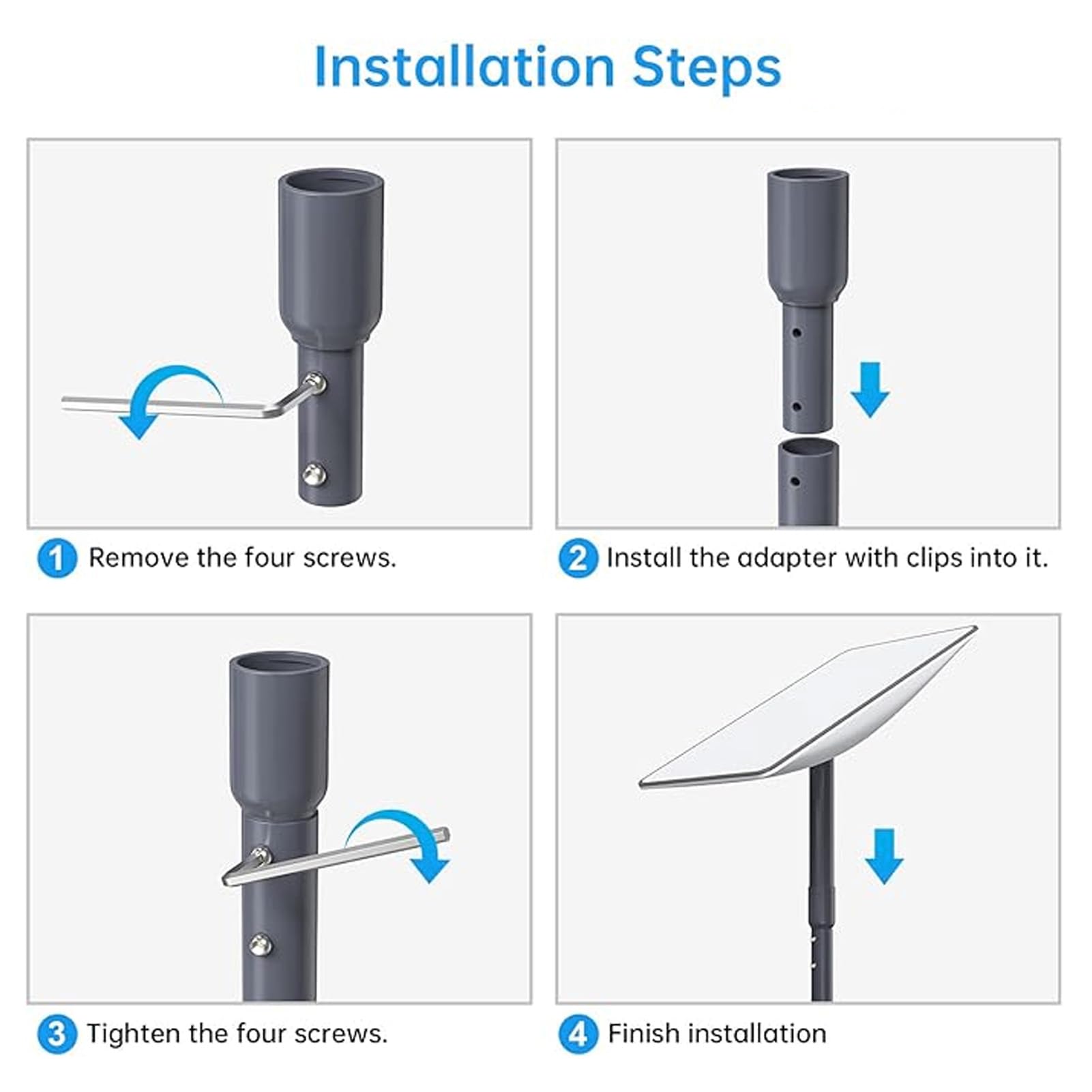 Installation Steps

1 Remove the four screws.

2 Install the adapter with clips into it.

3 Tighten the four screws.

4 Finish installation