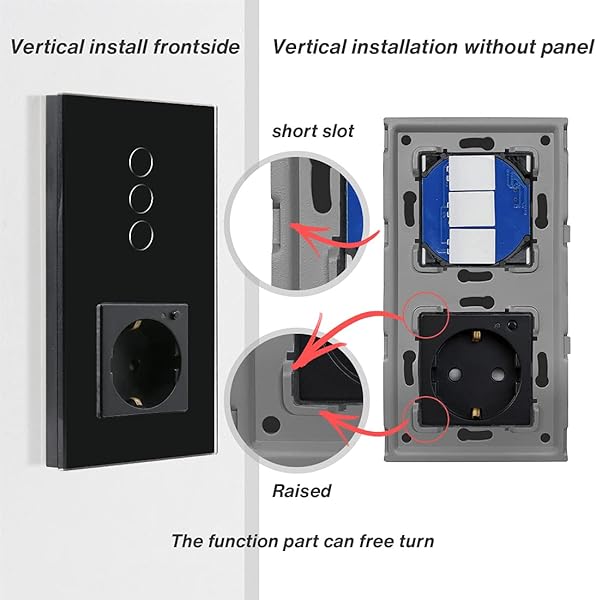 Vertical install frontside

Vertical installation without panel

short slot

Raised

The function part can free turn