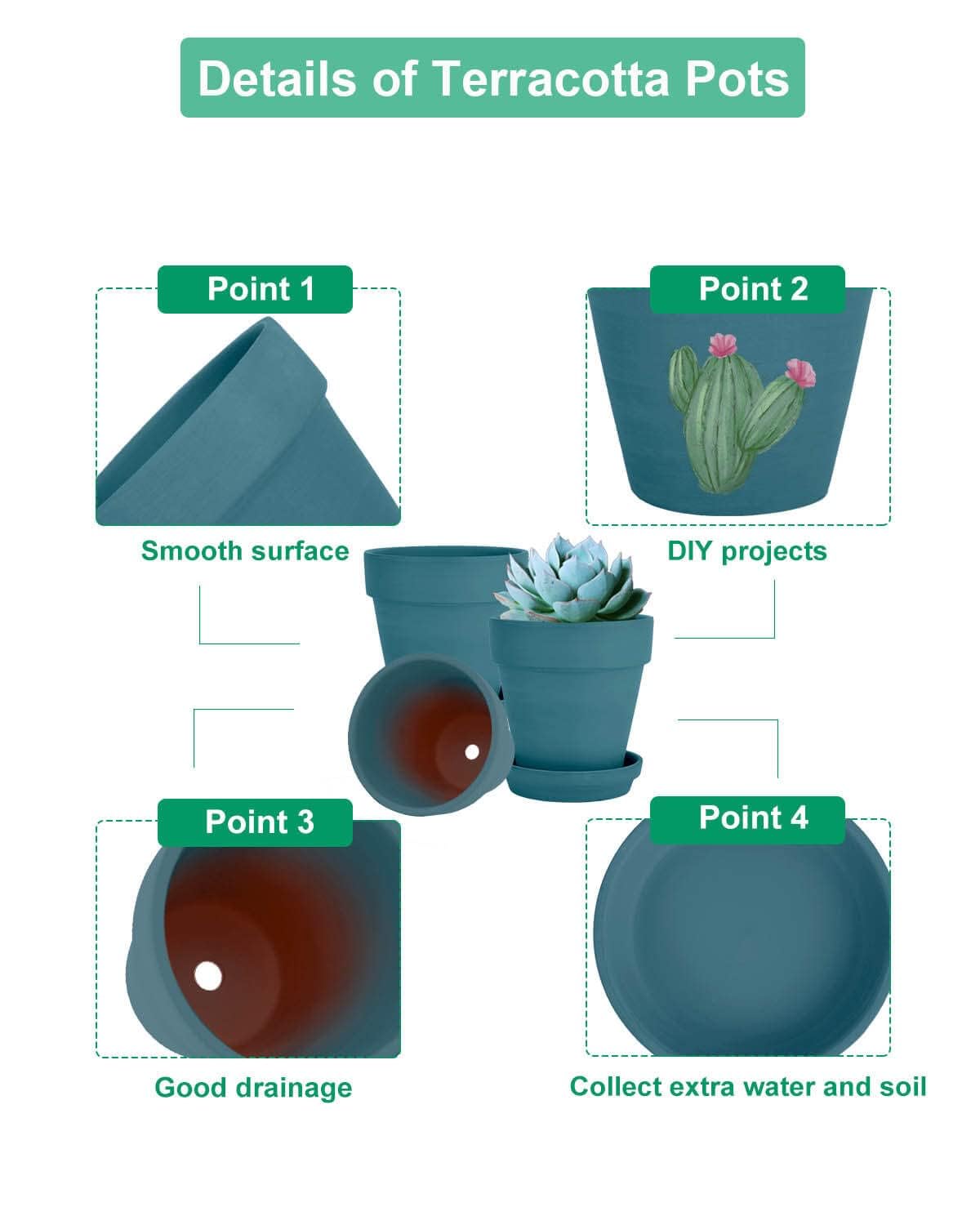 Details of Terracotta Pots

Point 1

Smooth surface

Point 2

DIY projects

Point 3

Good drainage

Point 4

Collect extra water and soil