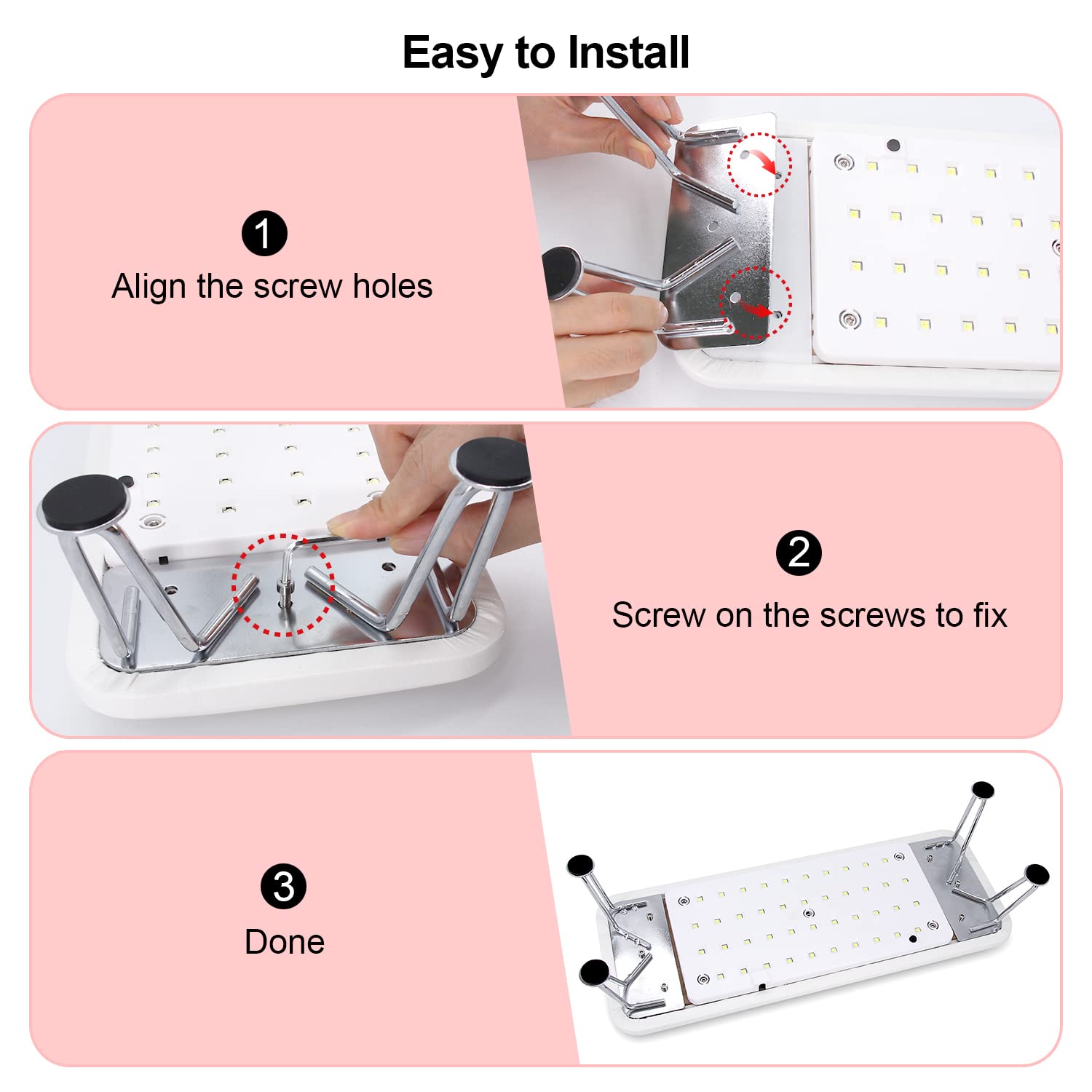 Easy to Install

1
Align the screw holes

2
Screw on the screws to fix

3
Done