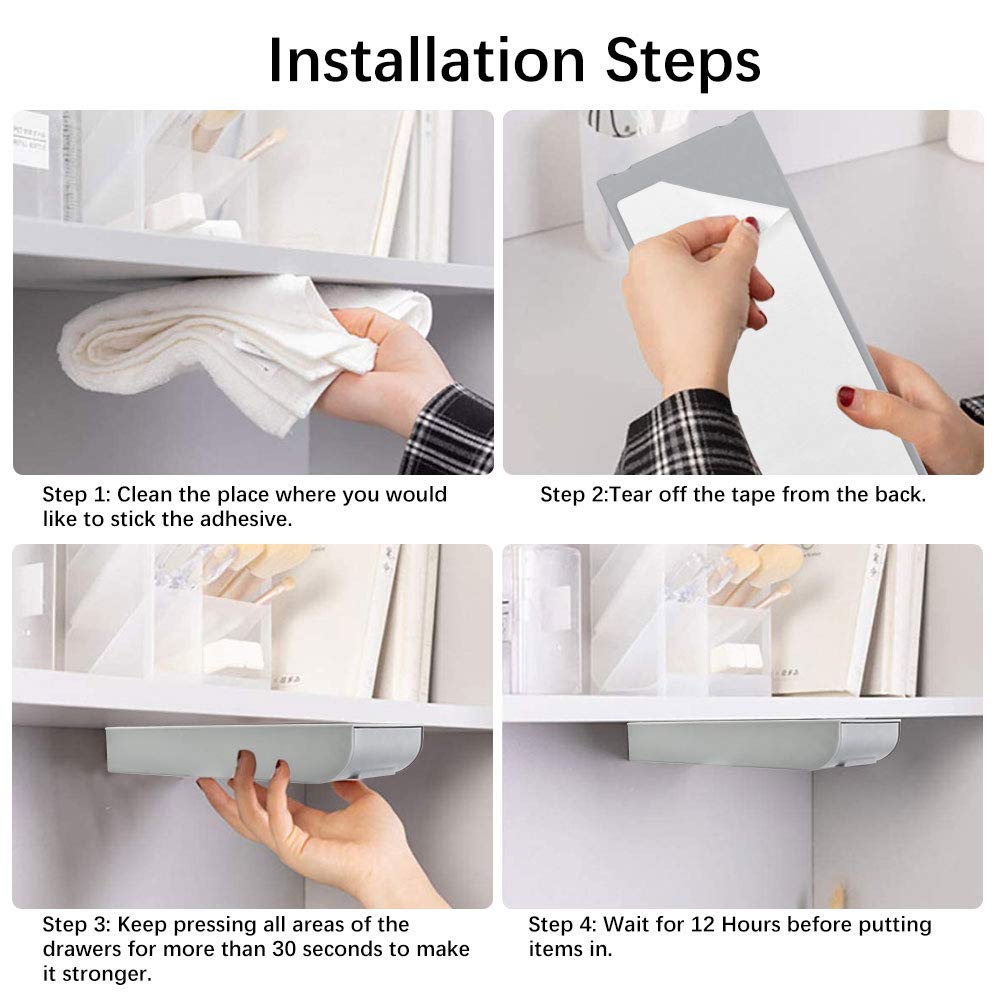 Installation Steps

Step 1: Clean the place where you would like to stick the adhesive.

Step 2:Tear off the tape from the back.

Step 3: Keep pressing all areas of the drawers for more than 30 seconds to make it stronger.

Step 4: Wait for 12 Hours before putting items in.