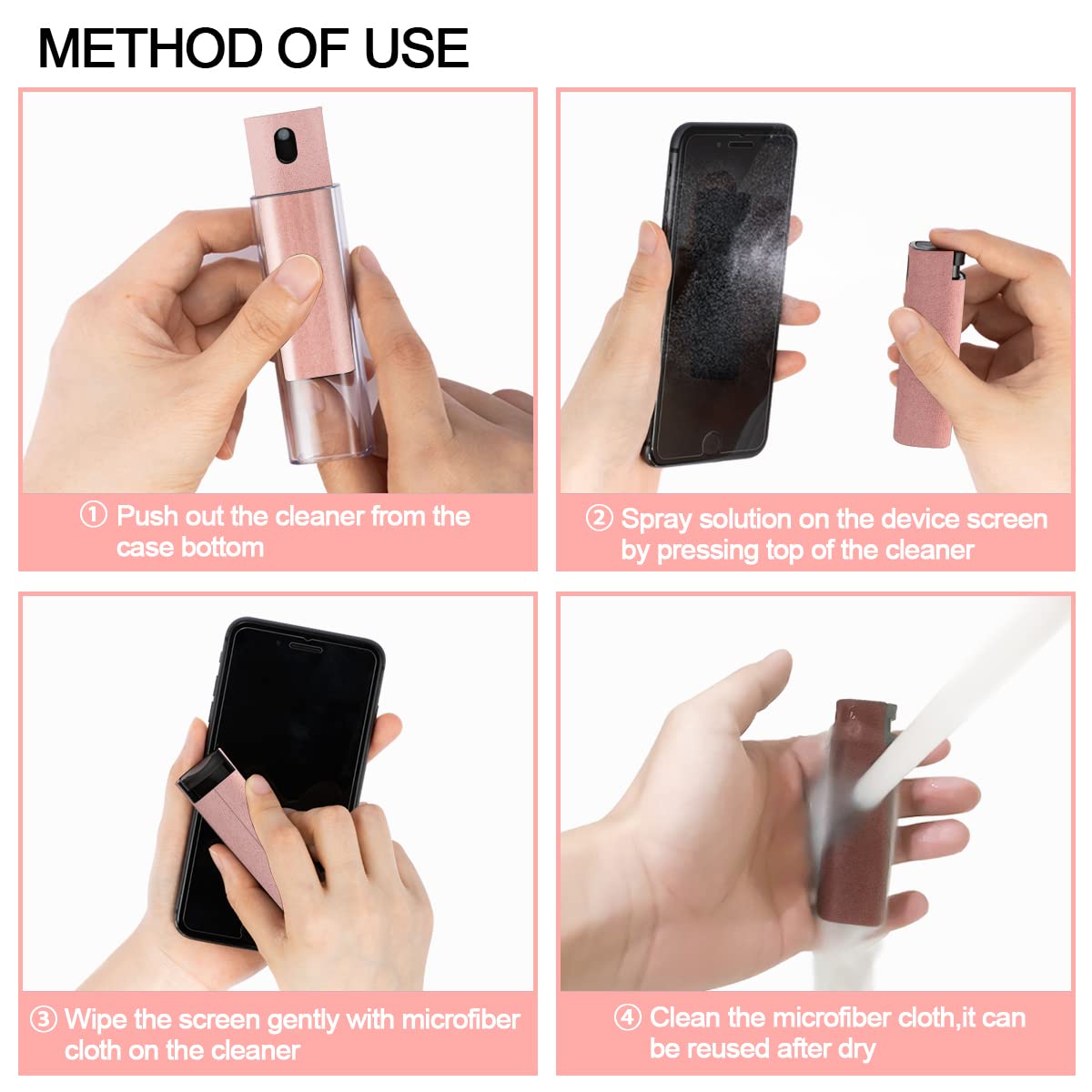 METHOD OF USE

① Push out the cleaner from the case bottom

② Spray solution on the device screen by pressing top of the cleaner

③ Wipe the screen gently with microfiber cloth on the cleaner

④ Clean the microfiber cloth,it can be reused after dry