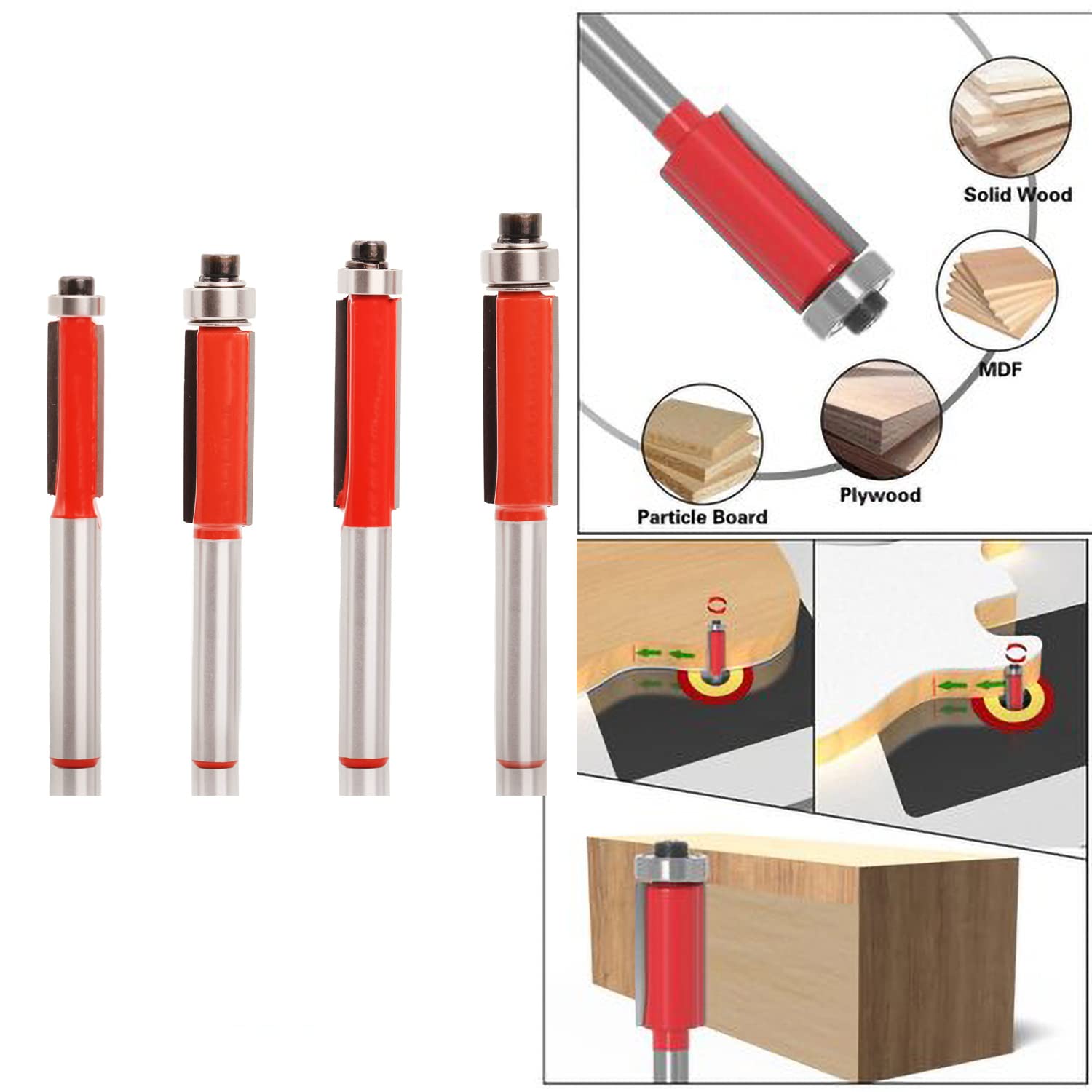 Solid Wood

MDF

Plywood

Particle Board