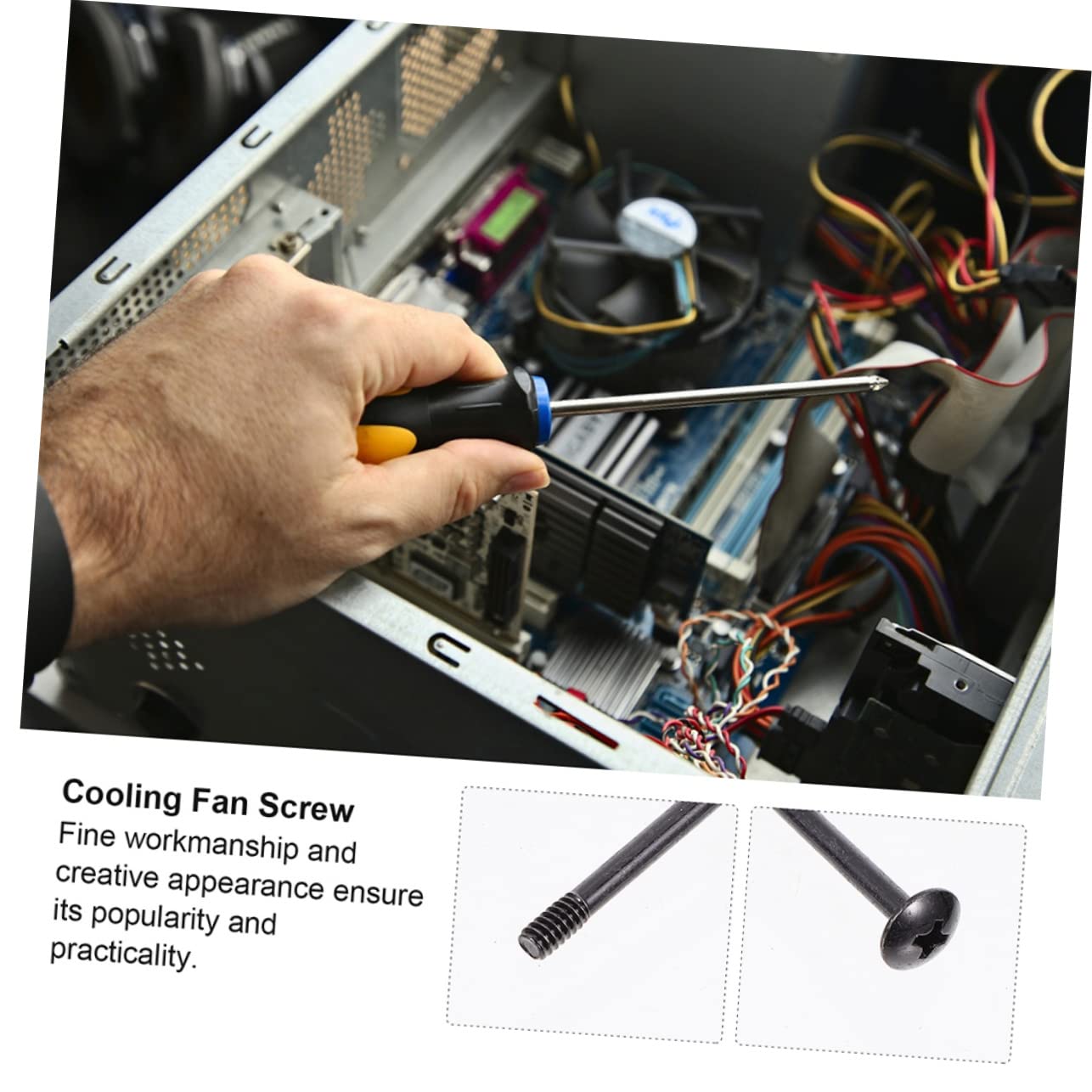 Cooling Fan Screw

Fine workmanship and creative appearance ensure its popularity and practicality.