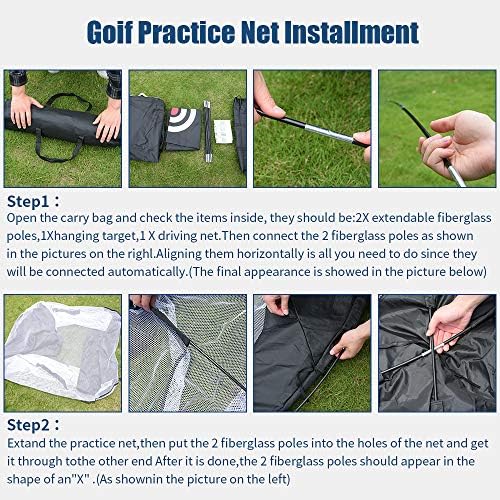 Goif Practice Net Installment

Step1：
Open the carry bag and check the items inside, they should be:2X extendable fiberglass poles,1Xhanging target,1 X driving net.Then connect the 2 fiberglass poles as shown in the pictures on the righl.Aligning them horizontally is all you need to do since they will be connected automatically.(The final appearance is showed in the picture below)

Step2：
Extand the practice net,then put the 2 fiberglass poles into the holes of the net and get it through tothe other end After it is done,the 2 fiberglass poles should appear in the shape of an"X" .(As shownin the picture on the left)