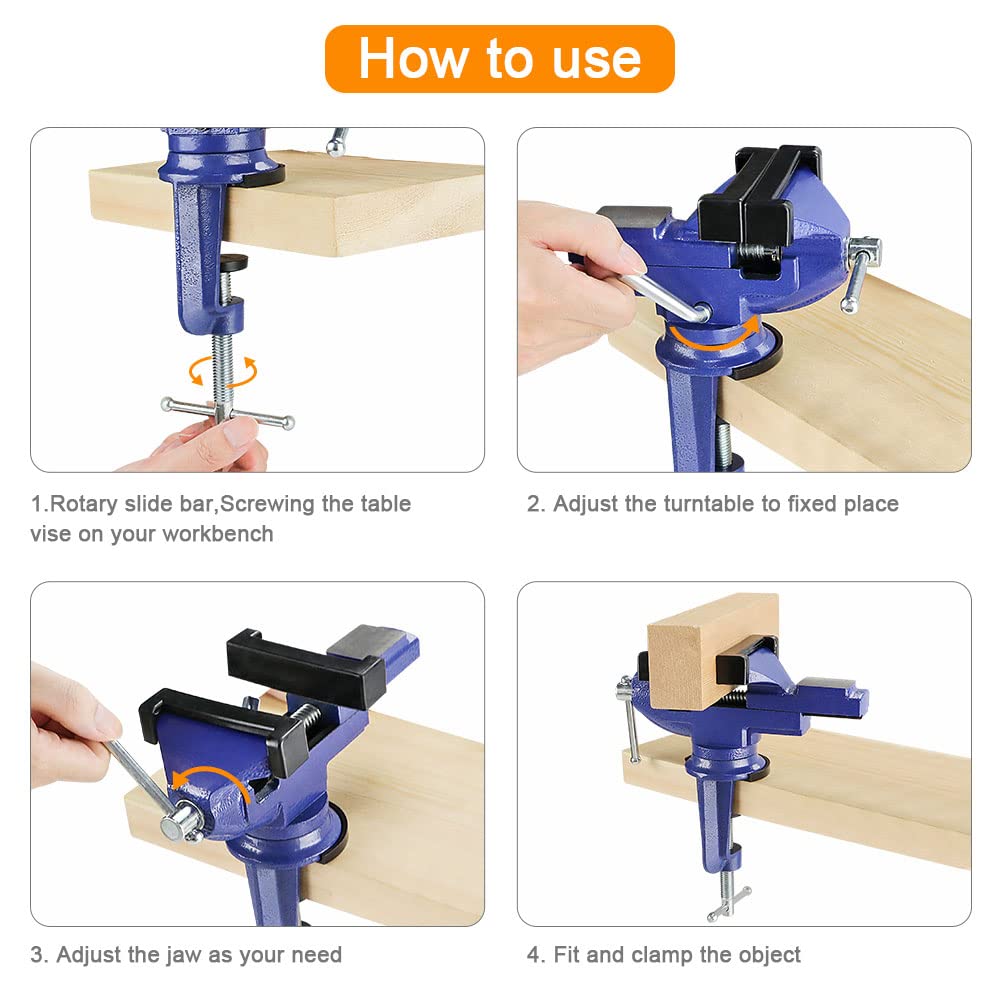 How to use

1.Rotary slide bar,Screwing the table vise on your workbench

2. Adjust the turntable to fixed place

3. Adjust the jaw as your need

4. Fit and clamp the object