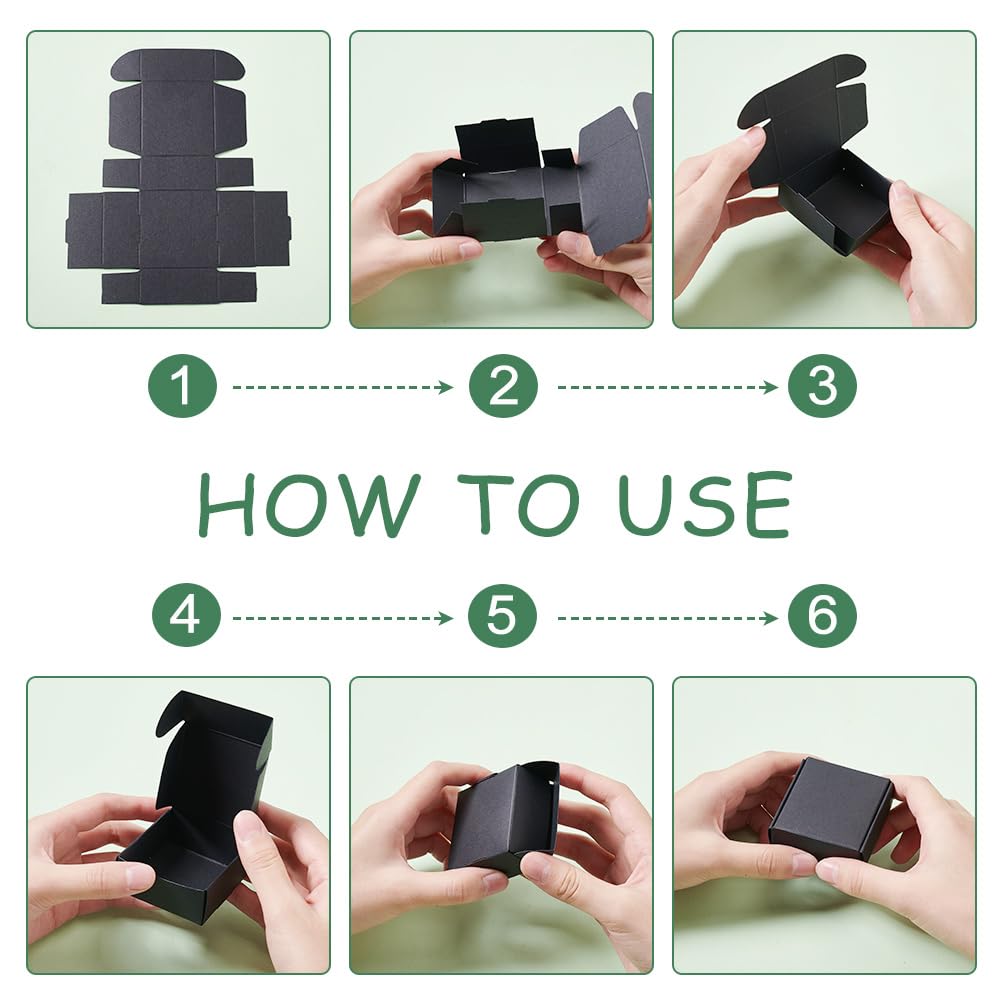 1
2
3
HOW TO USE
4
5
6