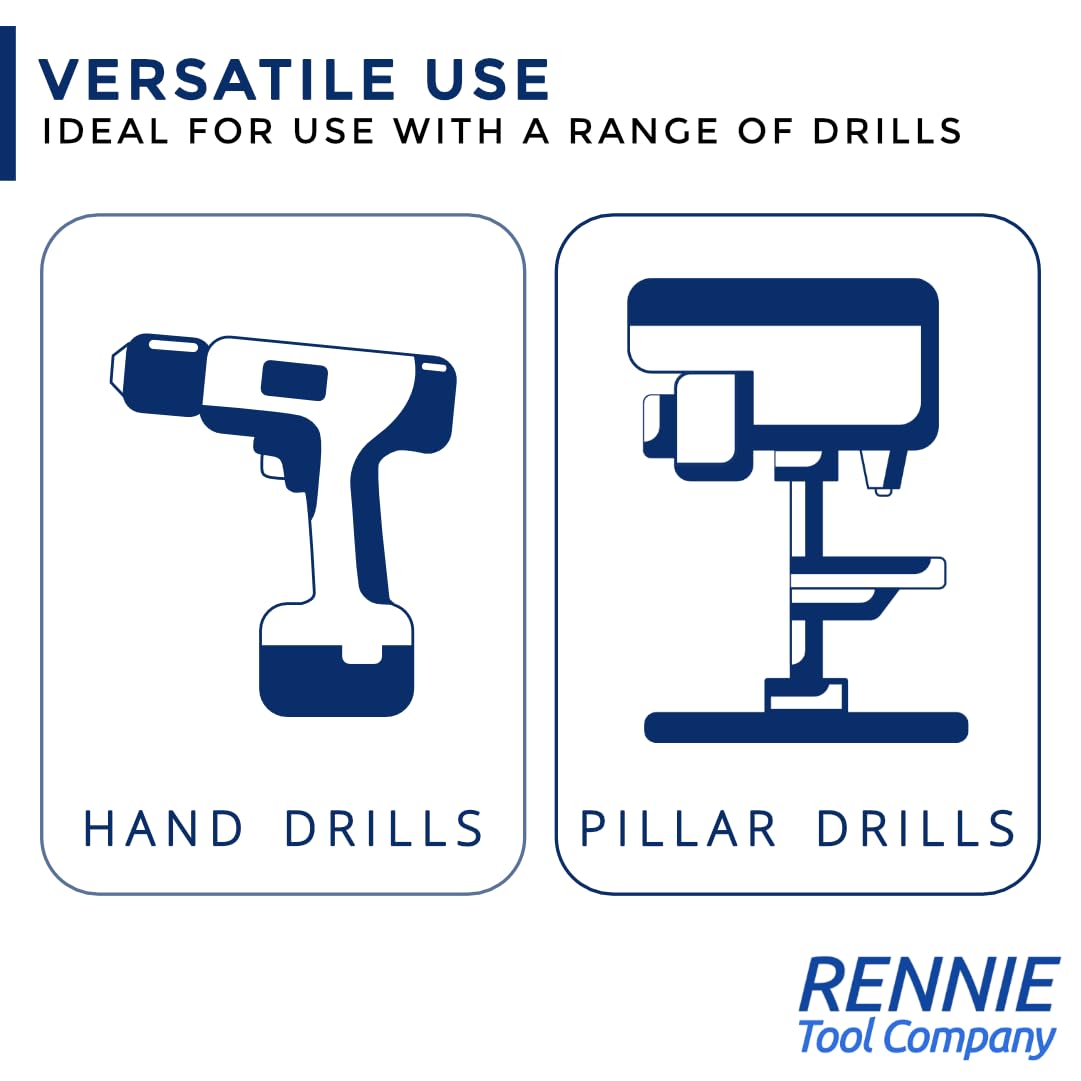 VERSATILE USE
IDEAL FOR USE WITH A RANGE OF DRILLS

HAND DRILLS

PILLAR DRILLS

RENNIE
Tool Company