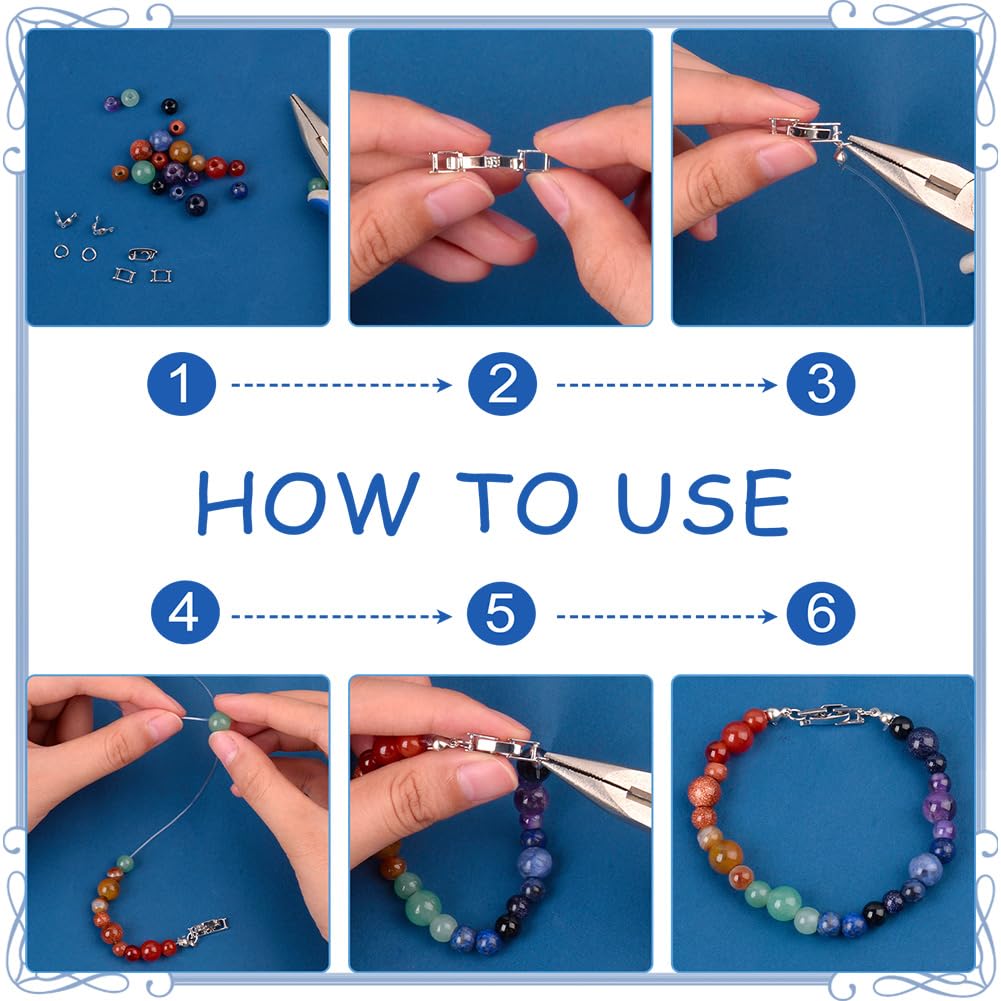 1
2
3

HOW TO USE

4
5
6