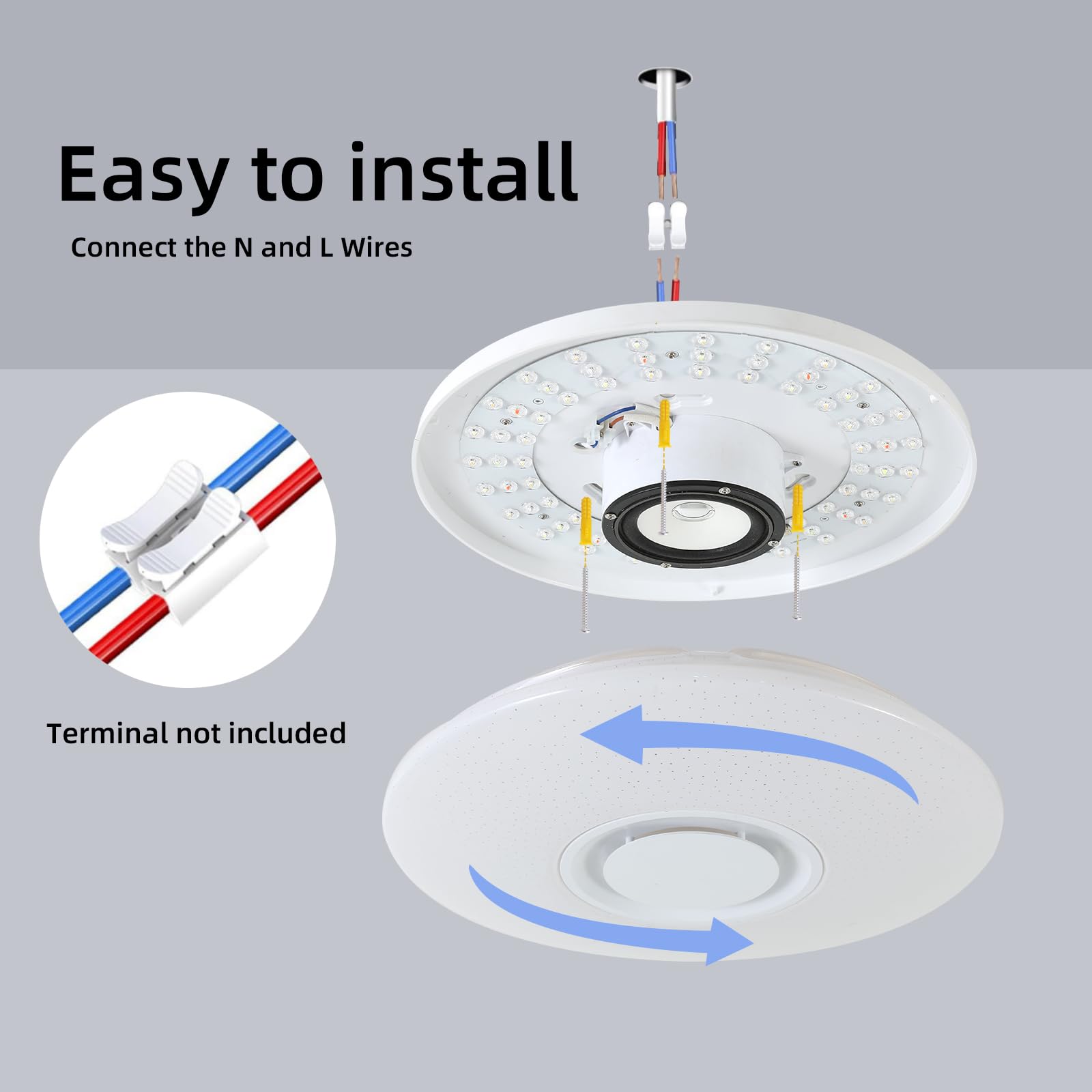 Easy to install

Connect the N and L Wires

Terminal not included