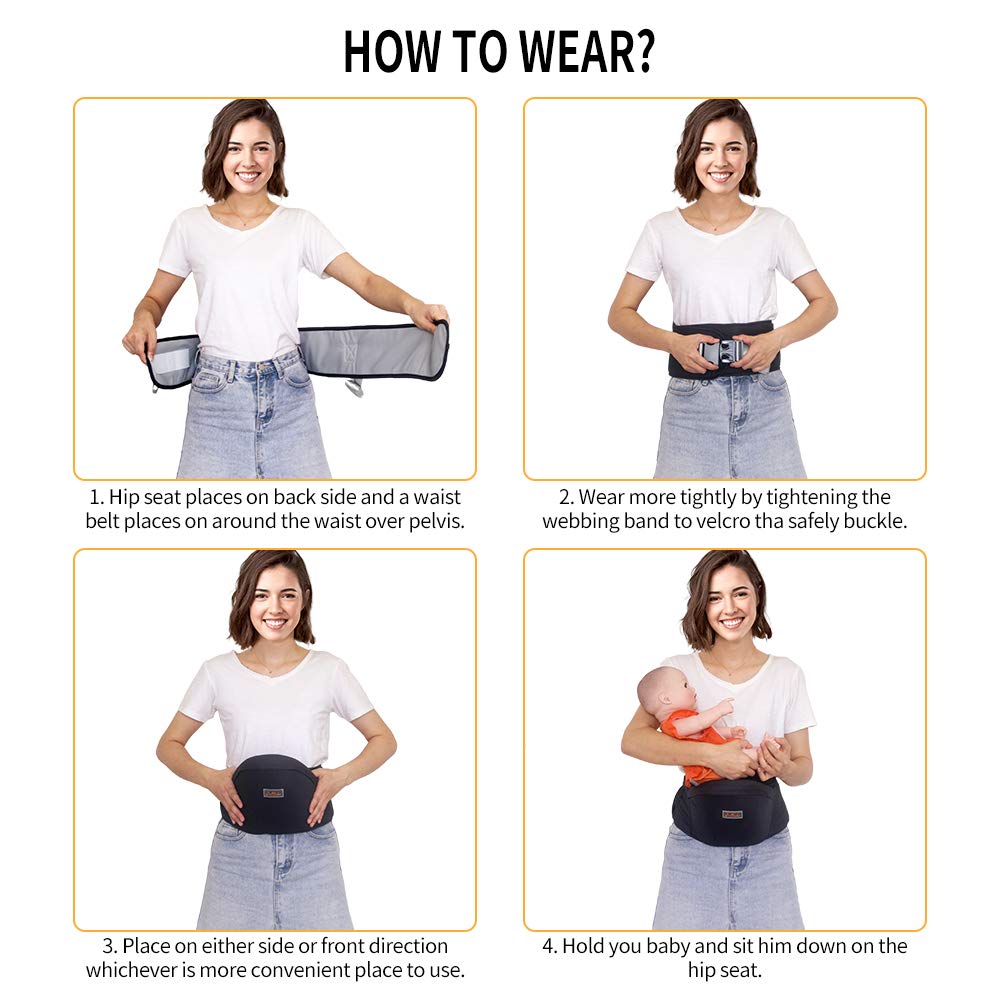 HOW TO WEAR?

1. Hip seat places on back side and a waist belt places on around the waist over pelvis.

2. Wear more tightly by tightening the webbing band to velcro tha safely buckle.

3. Place on either side or front direction whichever is more convenient place to use.

4. Hold you baby and sit him down on the hip seat.