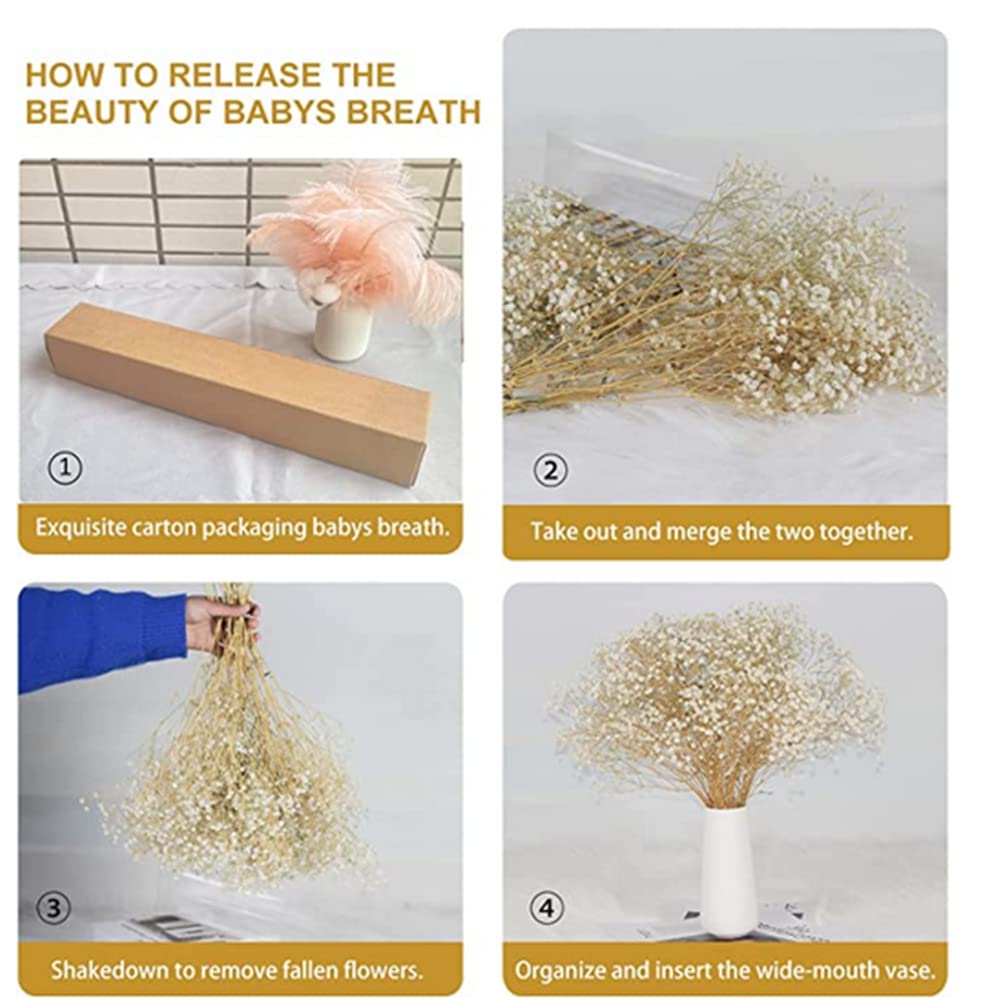 HOW TO RELEASE THE BEAUTY OF BABYS BREATH

①

Exquisite carton packaging babys breath.

②

Take out and merge the two together.

③

Shakedown to remove fallen flowers.

④

Organize and insert the wide-mouth vase.