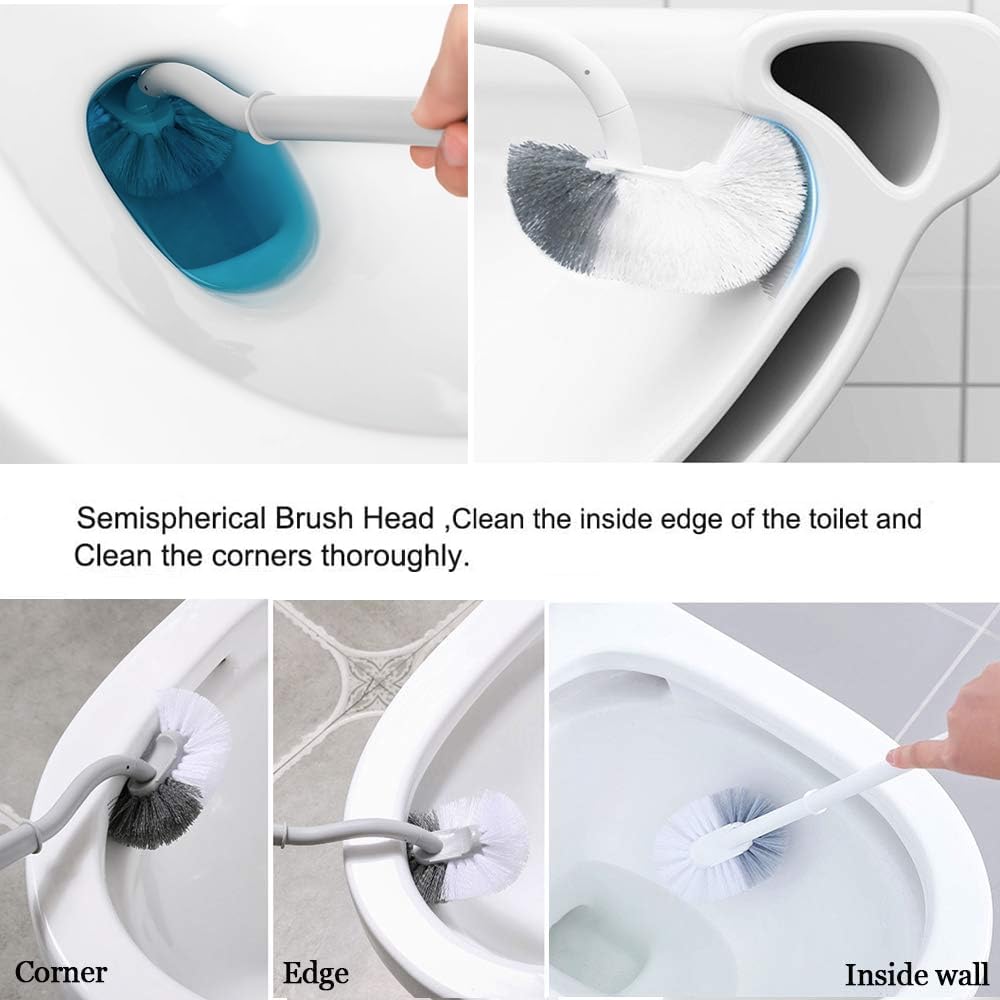 Semispherical Brush Head ,Clean the inside edge of the toilet and Clean the corners thoroughly.

Corner

Edge

Inside wall