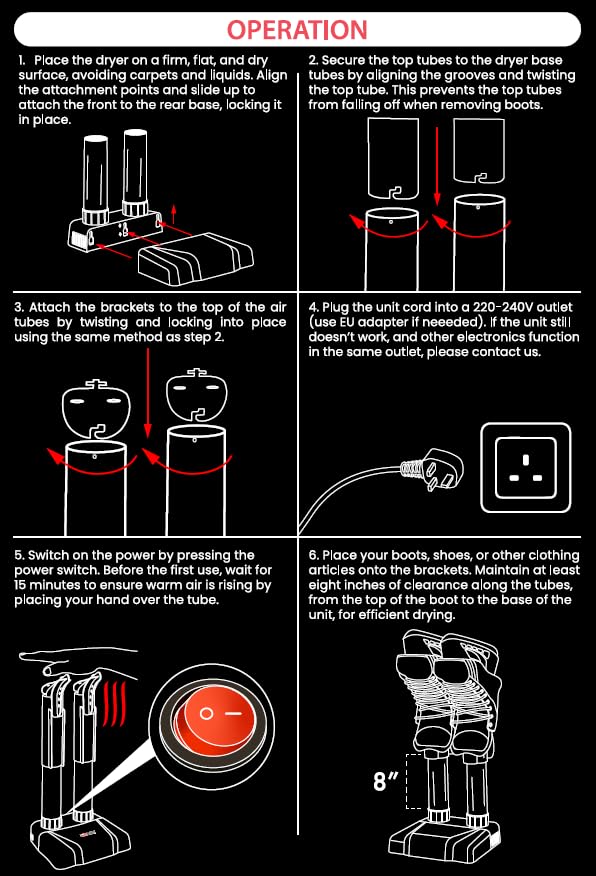 OPERATION

1. Place the dryer on a firm, flat, and dry surface, avoiding carpets and liquids. Align the attachment points and slide up to attach the front to the rear base, locking it in place.

2. Secure the top tubes to the dryer base tubes by aligning the grooves and twisting the top tube. This prevents the top tubes from falling off when removing boots.

3. Attach the brackets to the top of the air tubes by twisting and locking into place using the same method as step 2.

4. Plug the unit cord into a 220-240V outlet (use EU adapter if neeeded). If the unit still doesn't work, and other electronics function in the same outlet, please contact us.

5. Switch on the power by pressing the power switch. Before the first use, wait for 15 minutes to ensure warm air is rising by placing your hand over the tube.

6. Place your boots, shoes, or other clothing articles onto the brackets. Maintain at least eight inches of clearance along the tubes, from the top of the boot to the base of the unit, for efficient drying.

8"