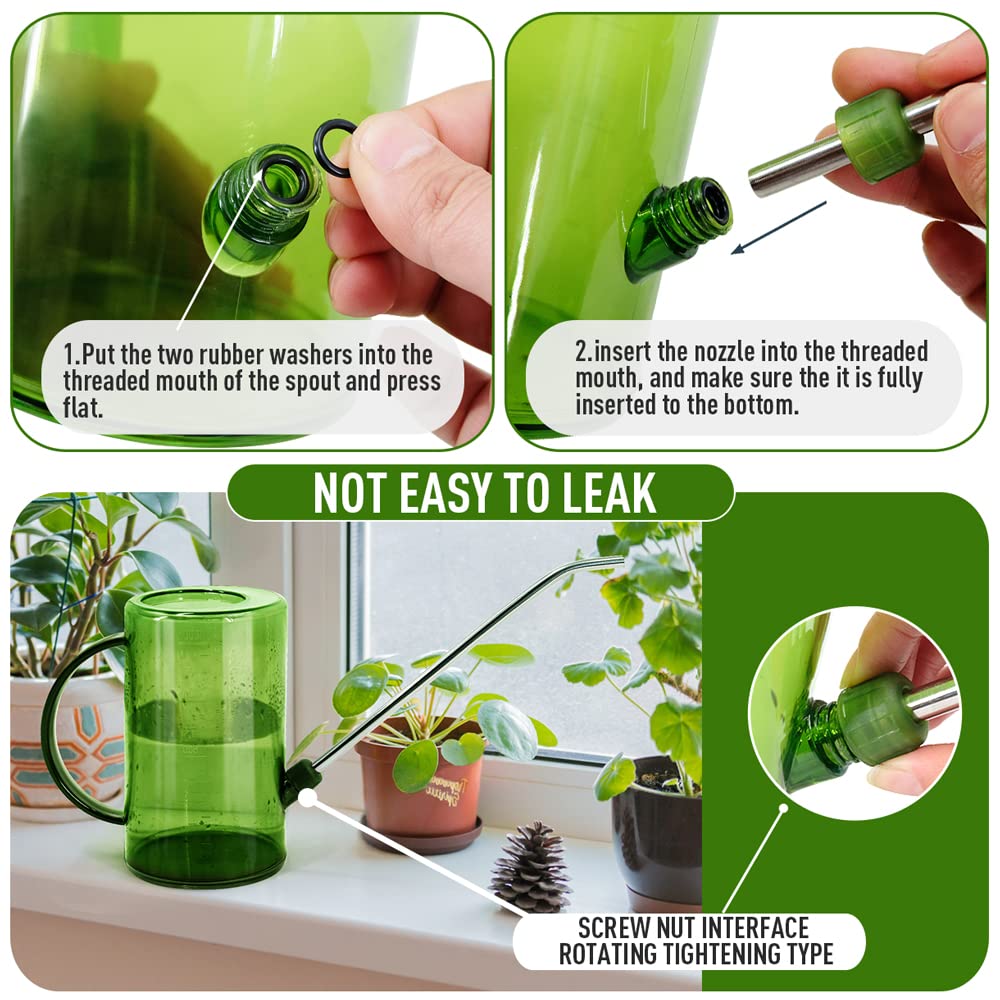 1.Put the two rubber washers into the threaded mouth of the spout and press flat.

2.insert the nozzle into the threaded mouth, and make sure the it is fully inserted to the bottom.

NOT EASY TO LEAK

SCREW NUT INTERFACE ROTATING TIGHTENING TYPE