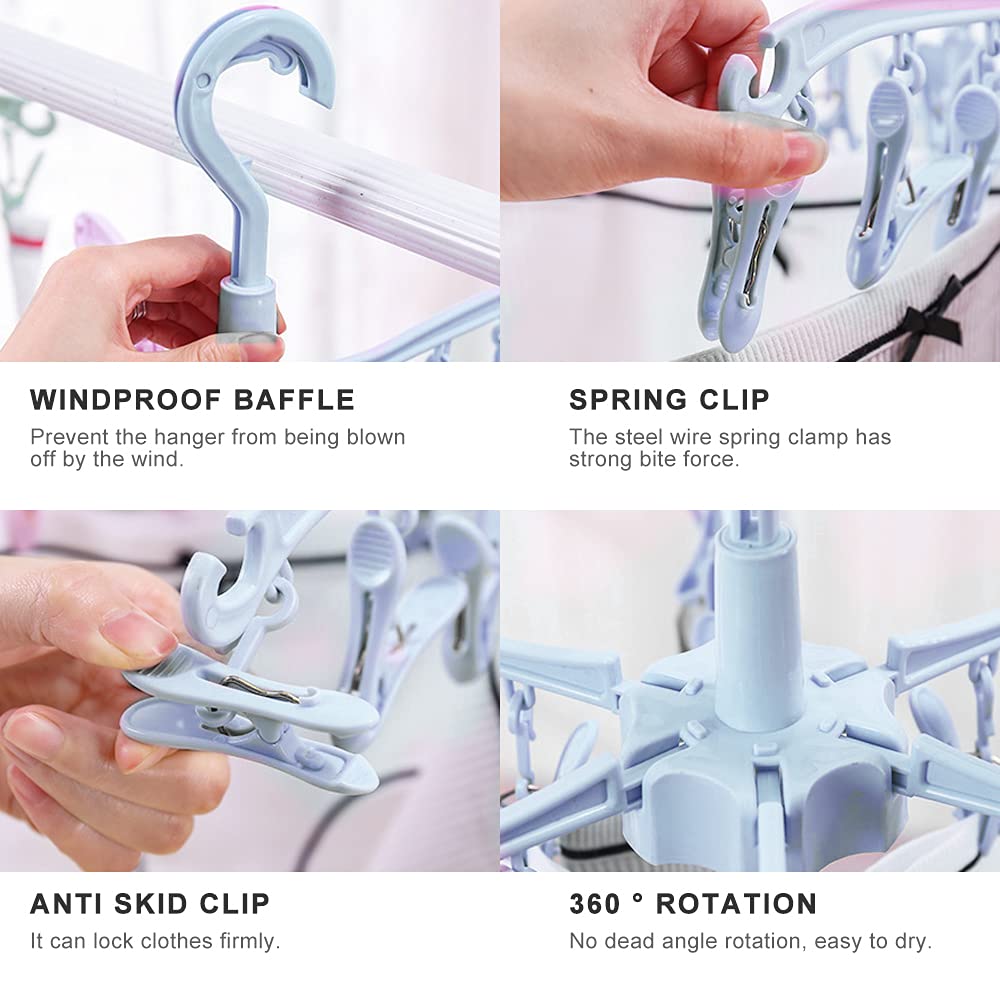 WINDPROOF BAFFLE
Prevent the hanger from being blown off by the wind.

SPRING CLIP
The steel wire spring clamp has strong bite force.

ANTI SKID CLIP
It can lock clothes firmly.

360 ° ROTATION
No dead angle rotation, easy to dry.