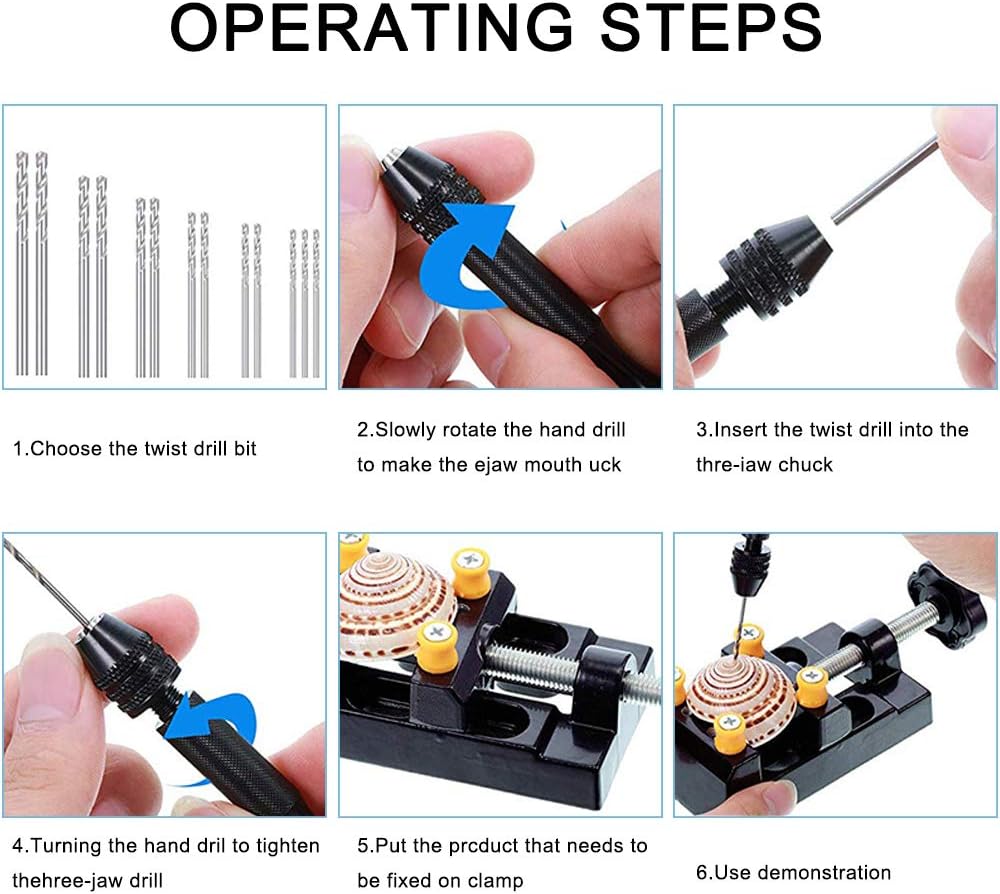 OPERATING STEPS

1.Choose the twist drill bit

2.Slowly rotate the hand drill to make the ejaw mouth uck

3.Insert the twist drill into the thre-iaw chuck

4.Turning the hand dril to tighten thehree-jaw drill

5.Put the prcduct that needs to be fixed on clamp

6.Use demonstration