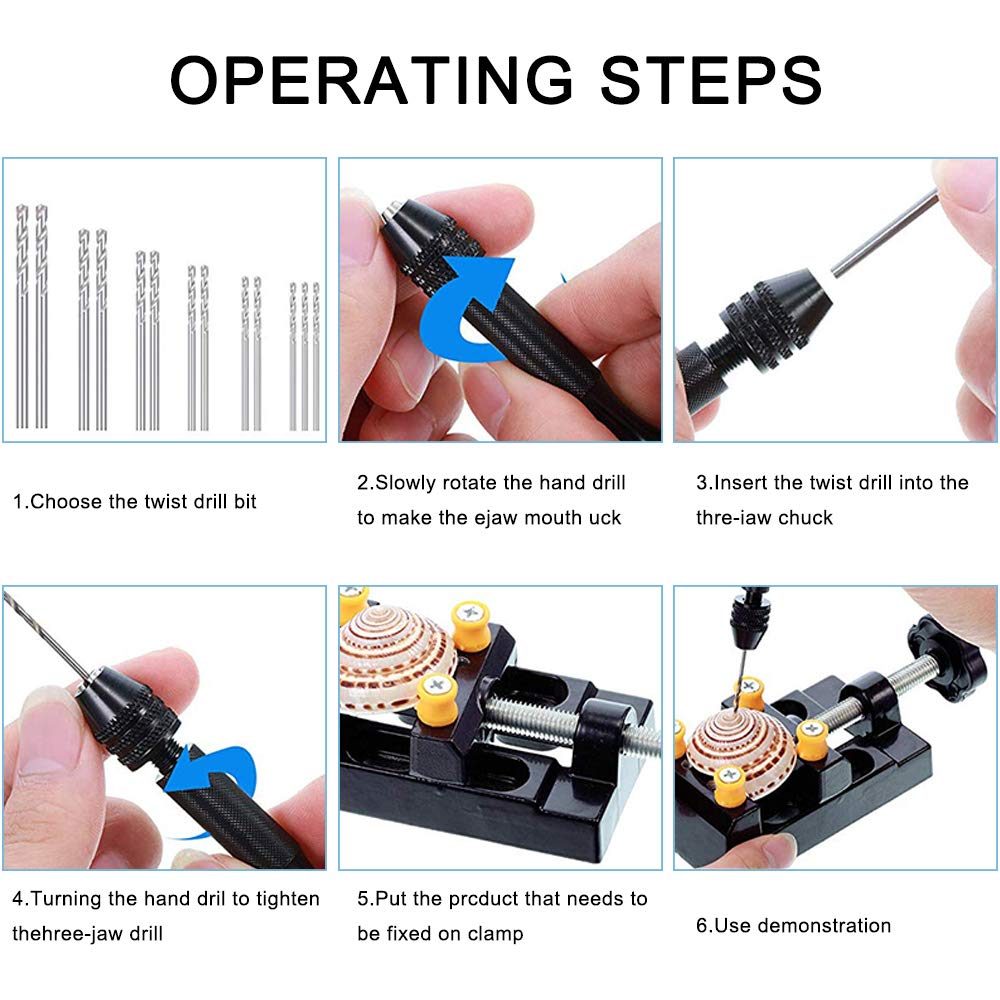 OPERATING STEPS

1.Choose the twist drill bit

2.Slowly rotate the hand drill to make the ejaw mouth uck

3.Insert the twist drill into the thre-iaw chuck

4.Turning the hand dril to tighten thehree-jaw drill

5.Put the prcduct that needs to be fixed on clamp

6.Use demonstration