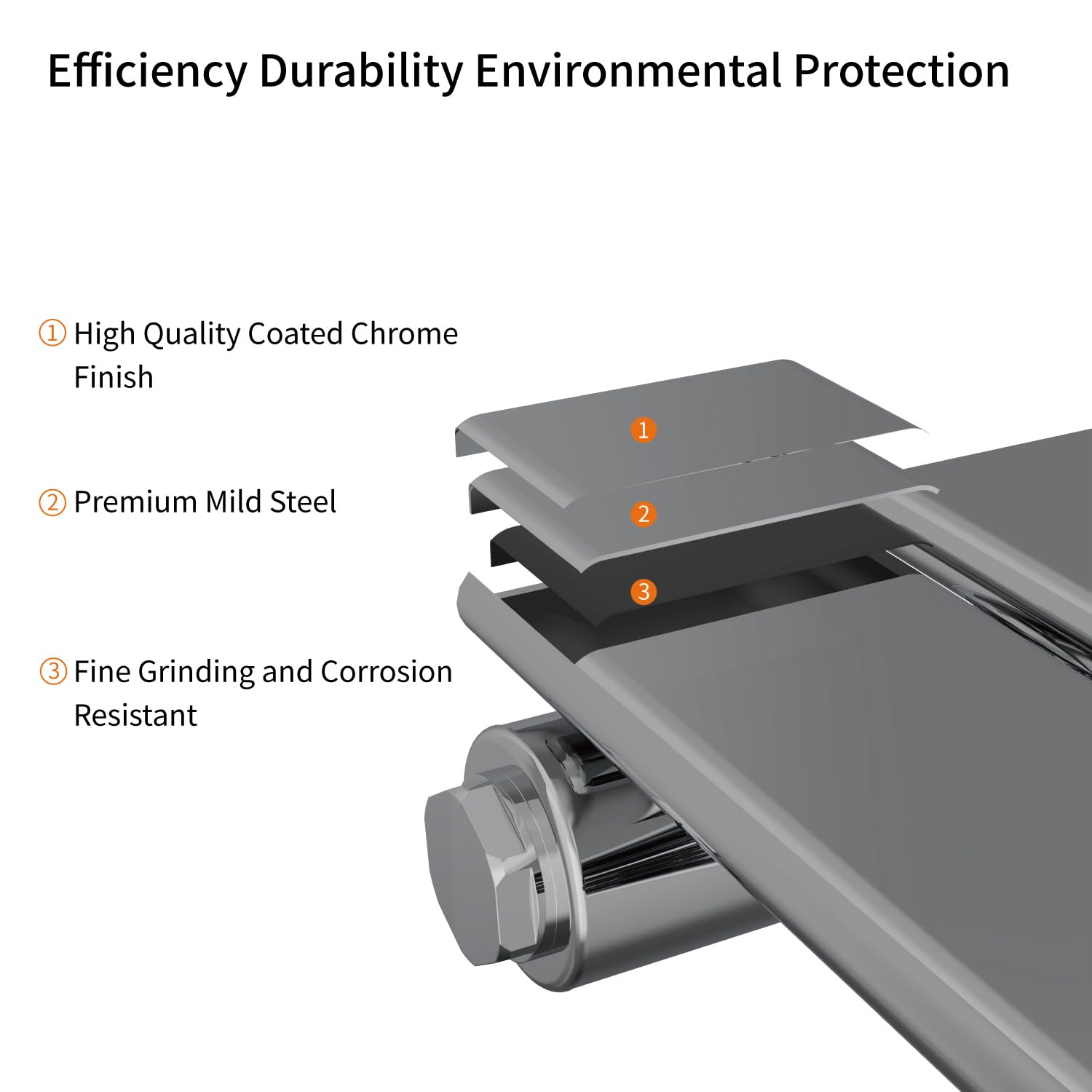 Efficiency Durability Environmental Protection

① High Quality Coated Chrome Finish

② Premium Mild Steel

③ Fine Grinding and Corrosion Resistant

1

2

3