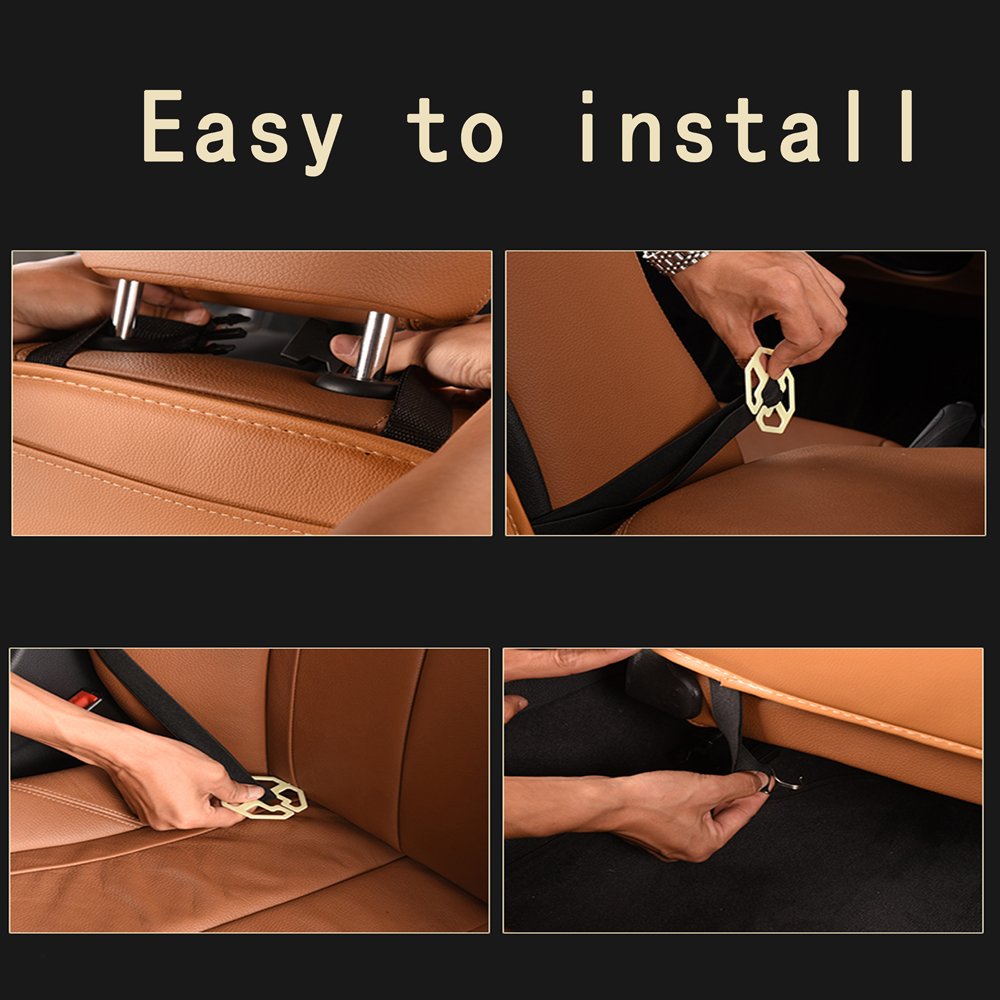 Easy to install