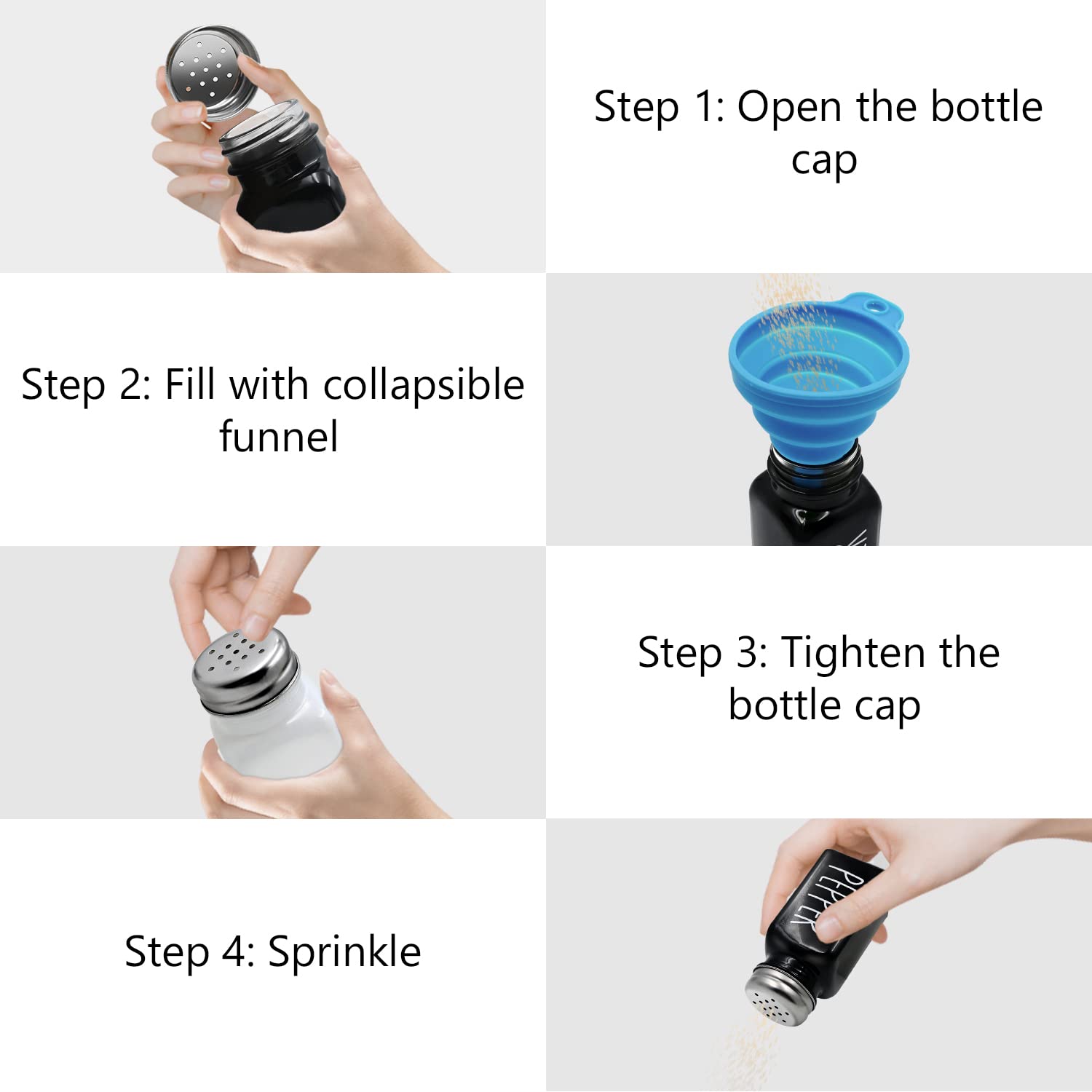 Step 1: Open the bottle cap

Step 2: Fill with collapsible funnel

Step 3: Tighten the bottle cap

Step 4: Sprinkle

PEPPER