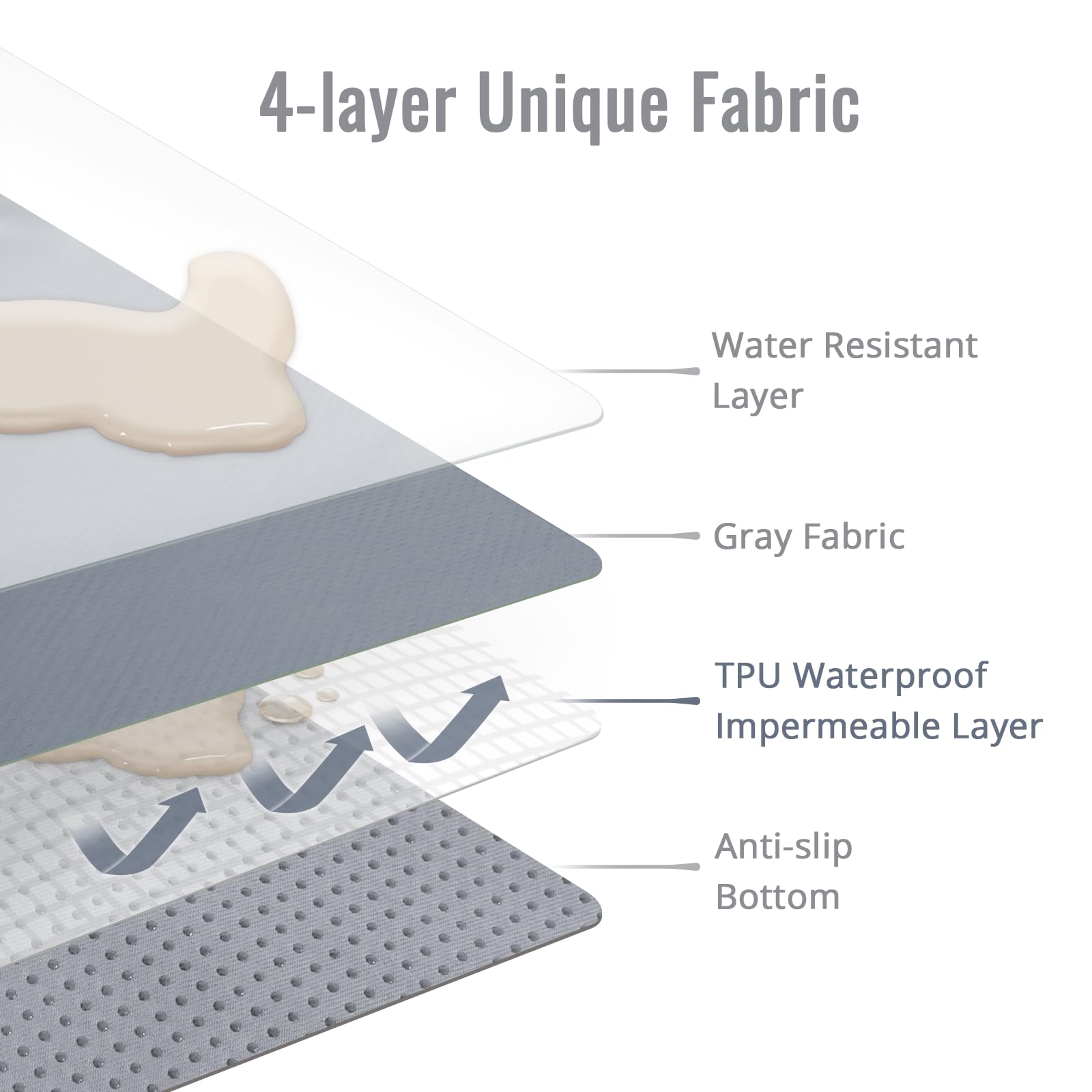 4-layer Unique Fabric

Water Resistant Layer

Gray Fabric

TPU Waterproof Impermeable Layer

Anti-slip Bottom