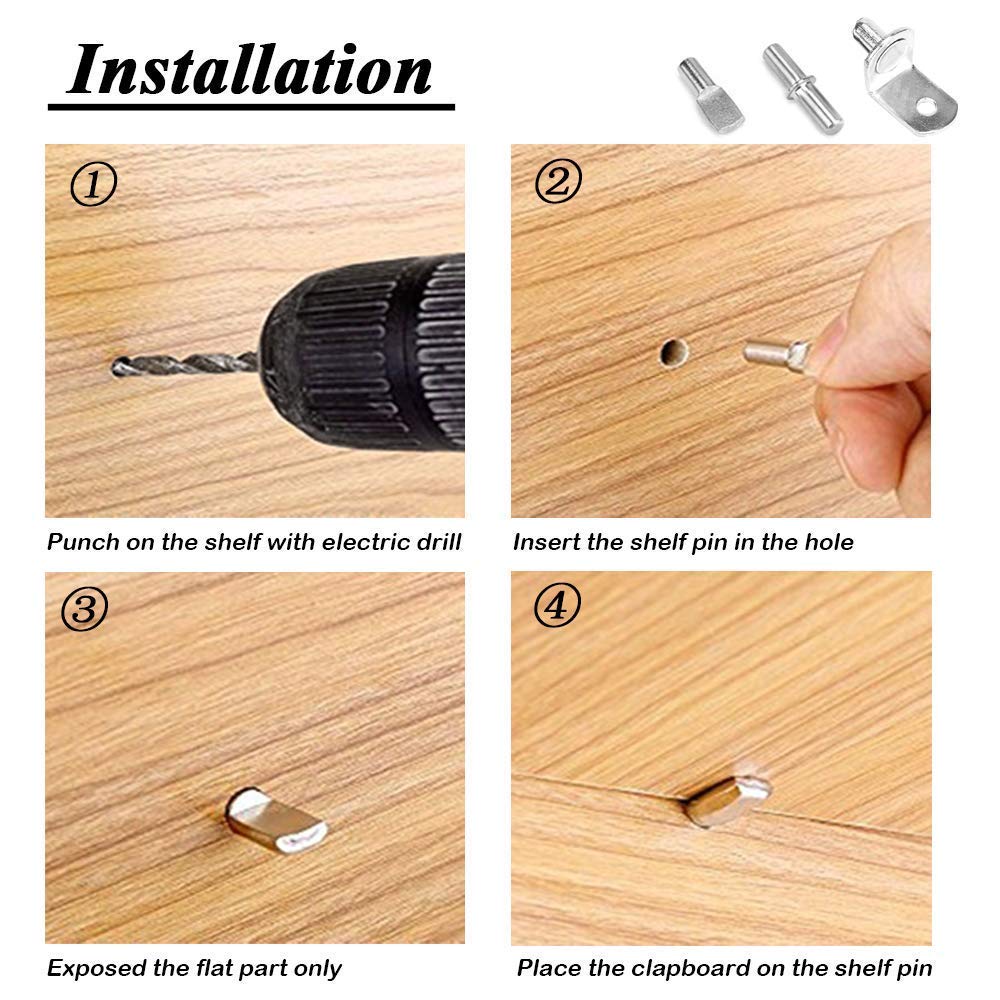 Installation

①

Punch on the shelf with electric drill

②

Insert the shelf pin in the hole

③

Exposed the flat part only

④

Place the clapboard on the shelf pin