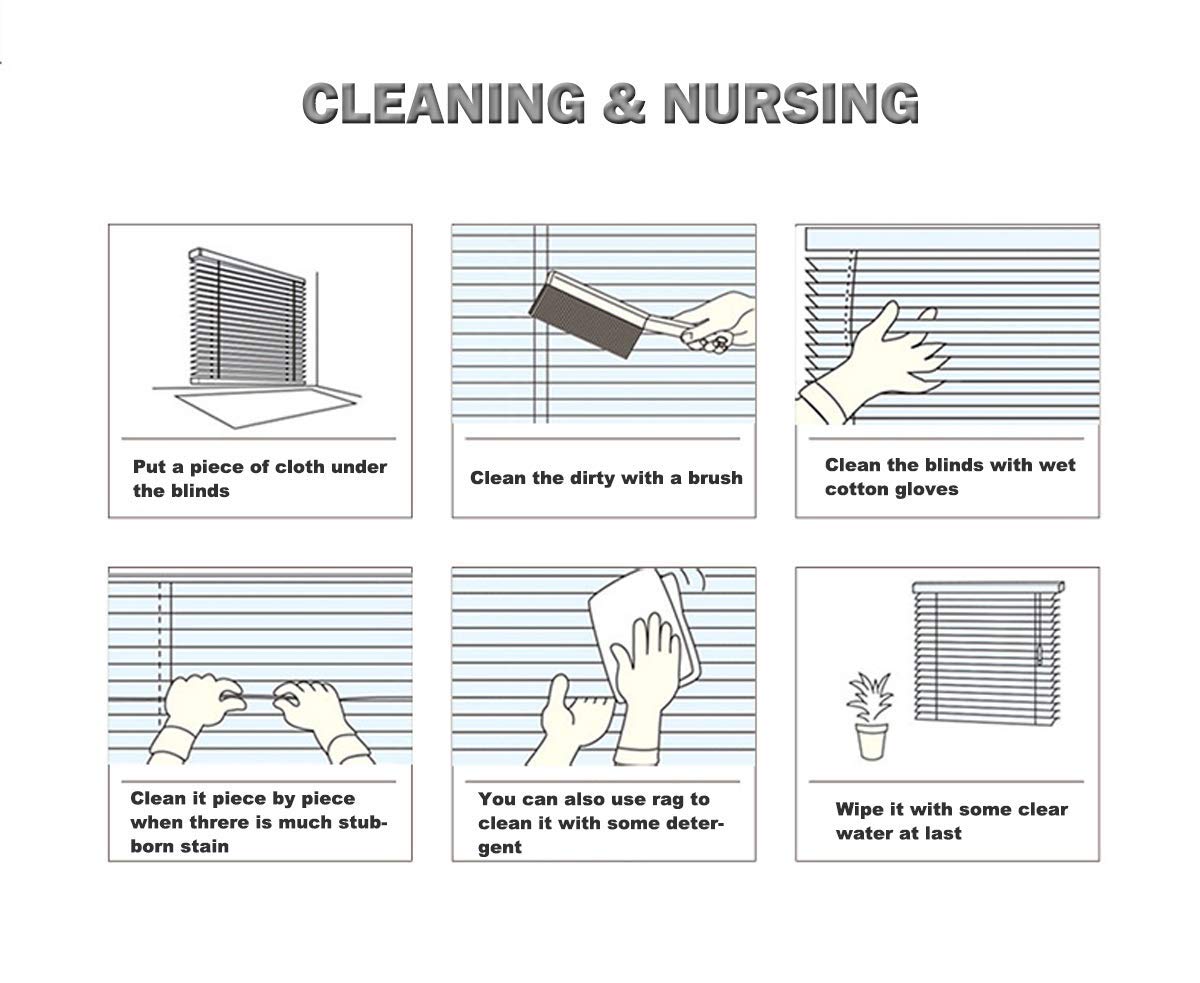 CLEANING & NURSING

Put a piece of cloth under the blinds

Clean the dirty with a brush

Clean the blinds with wet cotton gloves

Clean it piece by piece when threre is much stubborn stain

You can also use rag to clean it with some detergent

Wipe it with some clear water at last