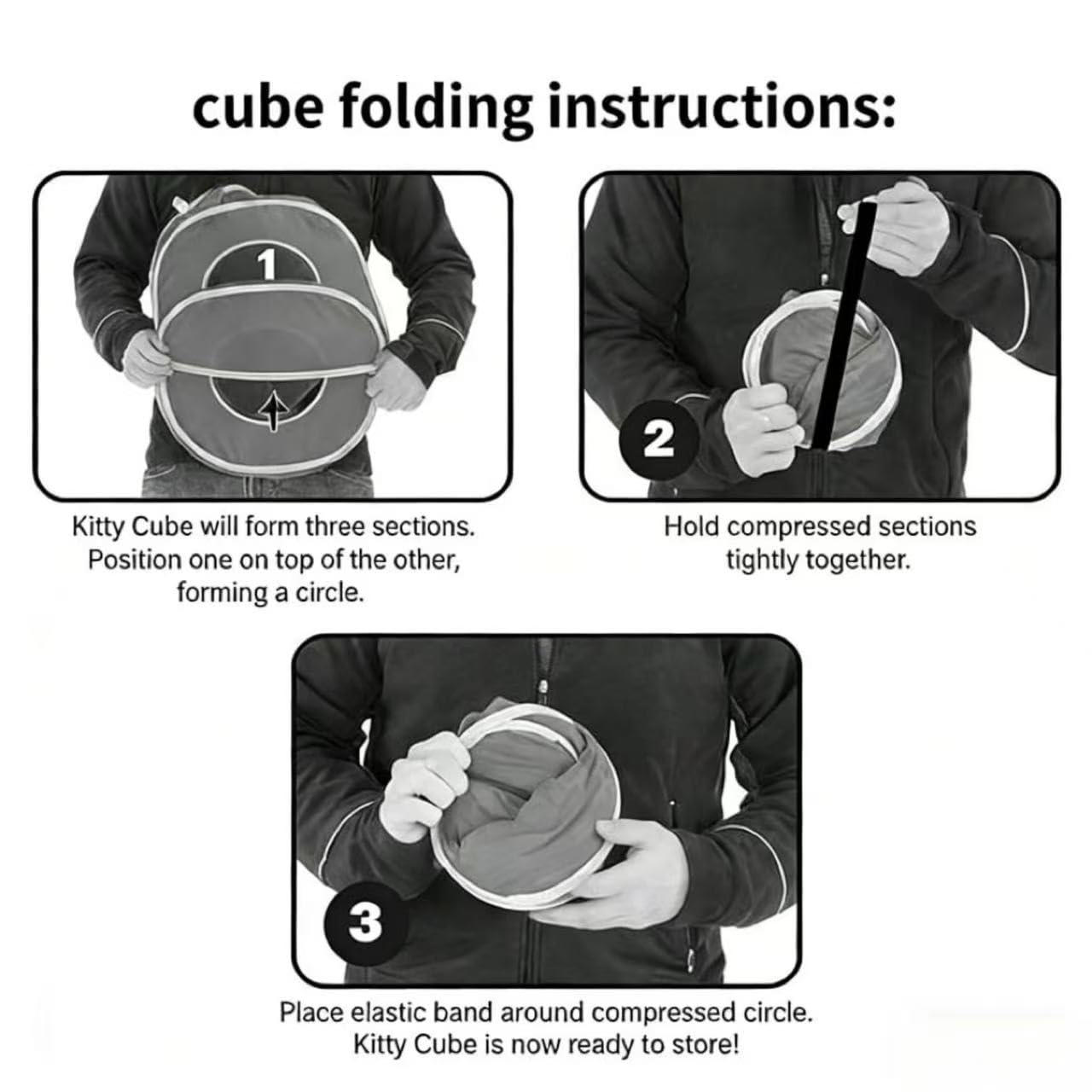 cube folding instructions:

1

Kitty Cube will form three sections. Position one on top of the other, forming a circle.

2

Hold compressed sections tightly together.

3

Place elastic band around compressed circle. Kitty Cube is now ready to store!