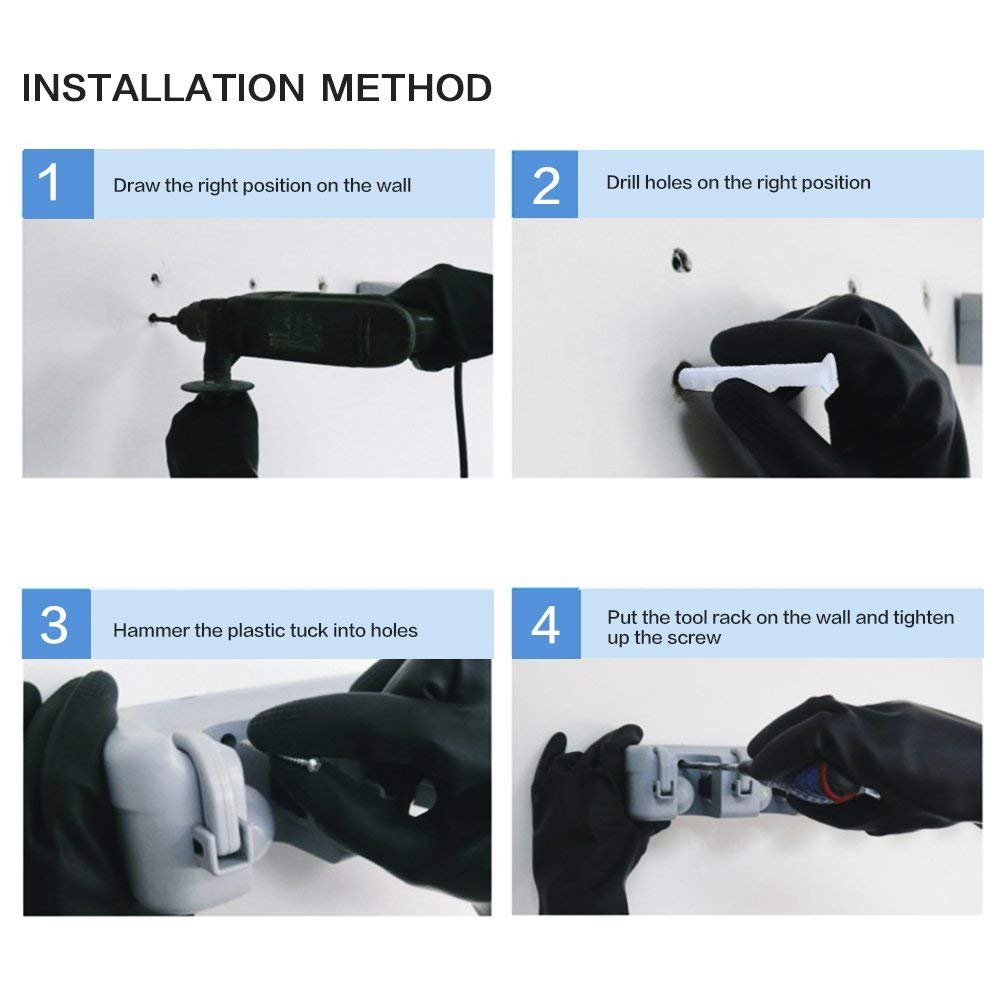 INSTALLATION METHOD

1

Draw the right position on the wall

2

Drill holes on the right position

3

Hammer the plastic tuck into holes

4

Put the tool rack on the wall and tighten up the screw