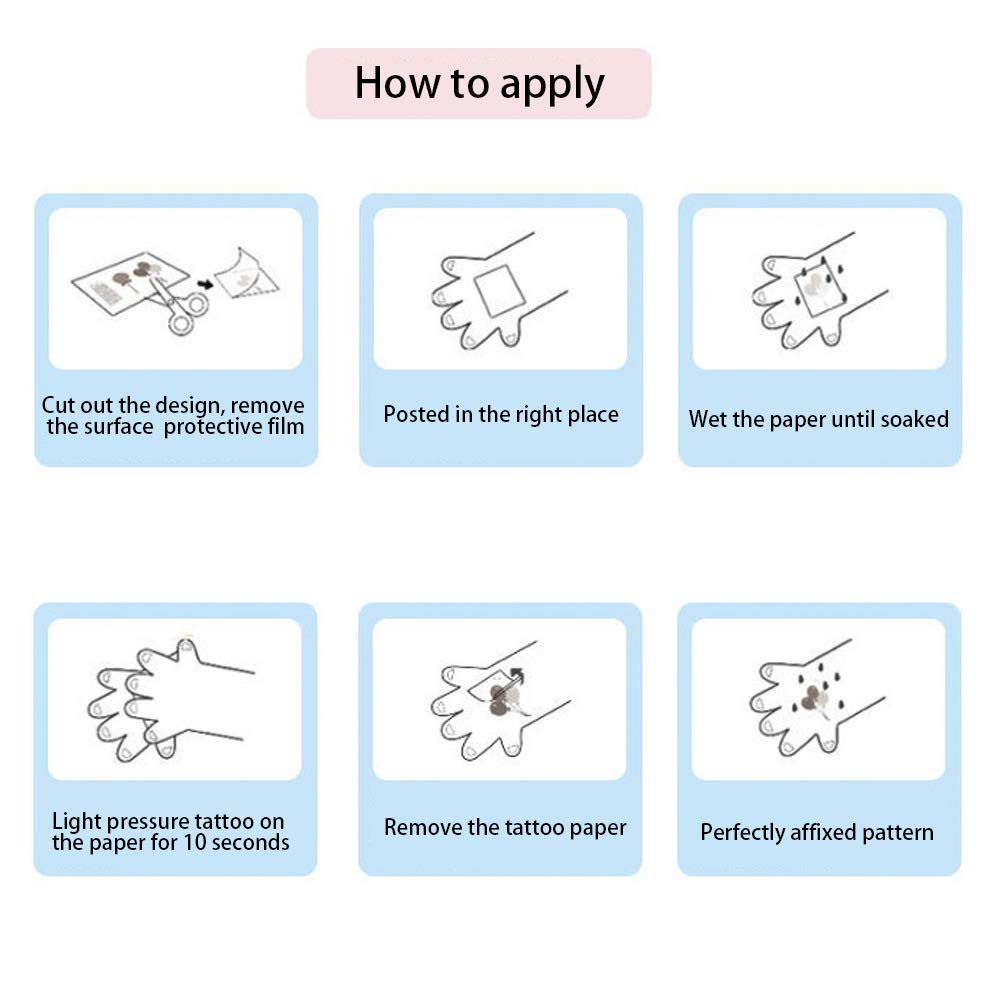 How to apply

Cut out the design, remove the surface protective film

Posted in the right place

Wet the paper until soaked

Light pressure tattoo on the paper for 10 seconds

Remove the tattoo paper

Perfectly affixed pattern