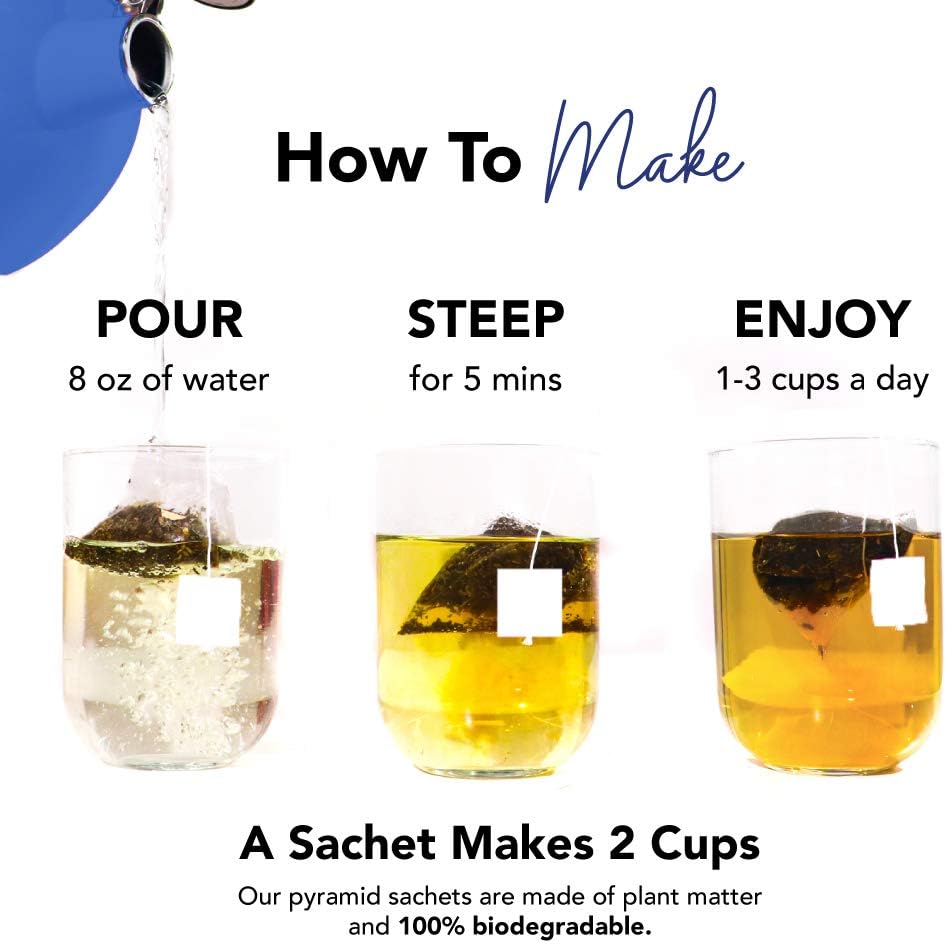 How To Make

POUR
8 oz of water

STEEP
for 5 mins

ENJOY
1-3 cups a day

A Sachet Makes 2 Cups

Our pyramid sachets are made of plant matter and 100% biodegradable.