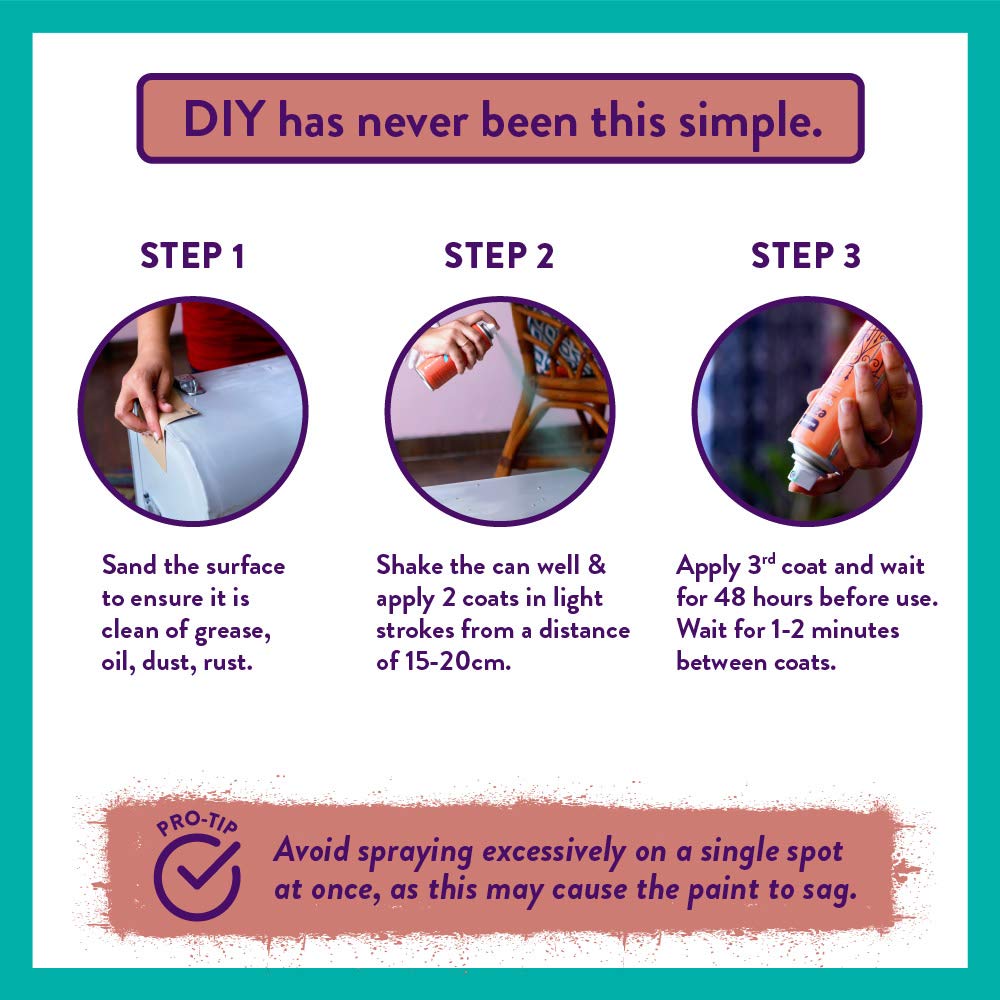 DIY has never been this simple.

STEP 1

Sand the surface to ensure it is clean of grease, oil, dust, rust.

STEP 2

Shake the can well & apply 2 coats in light strokes from a distance of 15-20cm.

STEP 3

Apply 3$^{rd}$ coat and wait for 48 hours before use. Wait for 1-2 minutes between coats.

PRO-TIP

Avoid spraying excessively on a single spot at once, as this may cause the paint to sag.