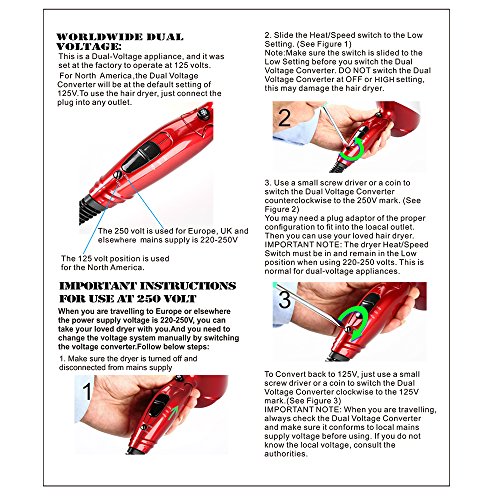 WORLDWIDE DUAL VOLTAGE:

This is a Dual-Voltage appliance, and it was set at the factory to operate at 125 volts.

For North America,the Dual Voltage Converter will be at the default setting of 125V.To use the hair dryer, just connect the plug into any outlet.

The 250 volt is used for Europe, UK and elsewhere mains supply is 220-250V

The 125 volt position is used for the North America.

IMPORTANT INSTRUCTIONS FOR USE AT 250 VOLT

When you are travelling to Europe or elsewhere the power supply voltage is 220-250V, you can take your loved dryer with you.And you need to change the voltage system manually by switching the voltage converter.Follow below steps:

1. Make sure the dryer is turned off and disconnected from mains supply

1

2. Slide the Heat/Speed switch to the Low Setting. (See Figure 1)
Note:Make sure the switch is slided to the Low Setting before you switch the Dual Voltage Converter. DO NOT switch the Dual Voltage Converter at OFF or HIGH setting, this may damage the hair dryer.

2

3. Use a small screw driver or a coin to switch the Dual Voltage Converter counterclockwise to the 250V mark. (See Figure 2)
You may need a plug adaptor of the proper configuration to fit into the loacal outlet. Then you can use your loved hair dryer.
IMPORTANT NOTE: The dryer Heat/Speed Switch must be in and remain in the Low position when using 220-250 volts. This is normal for dual-voltage appliances.

3

To Convert back to 125V, just use a small screw driver or a coin to switch the Dual Voltage Converter clockwise to the 125V mark.(See Figure 3)
IMPORTANT NOTE: When you are travelling, always check the Dual Voltage Converter and make sure it conforms to local mains supply voltage before using. If you do not know the local voltage, consult the authorities.