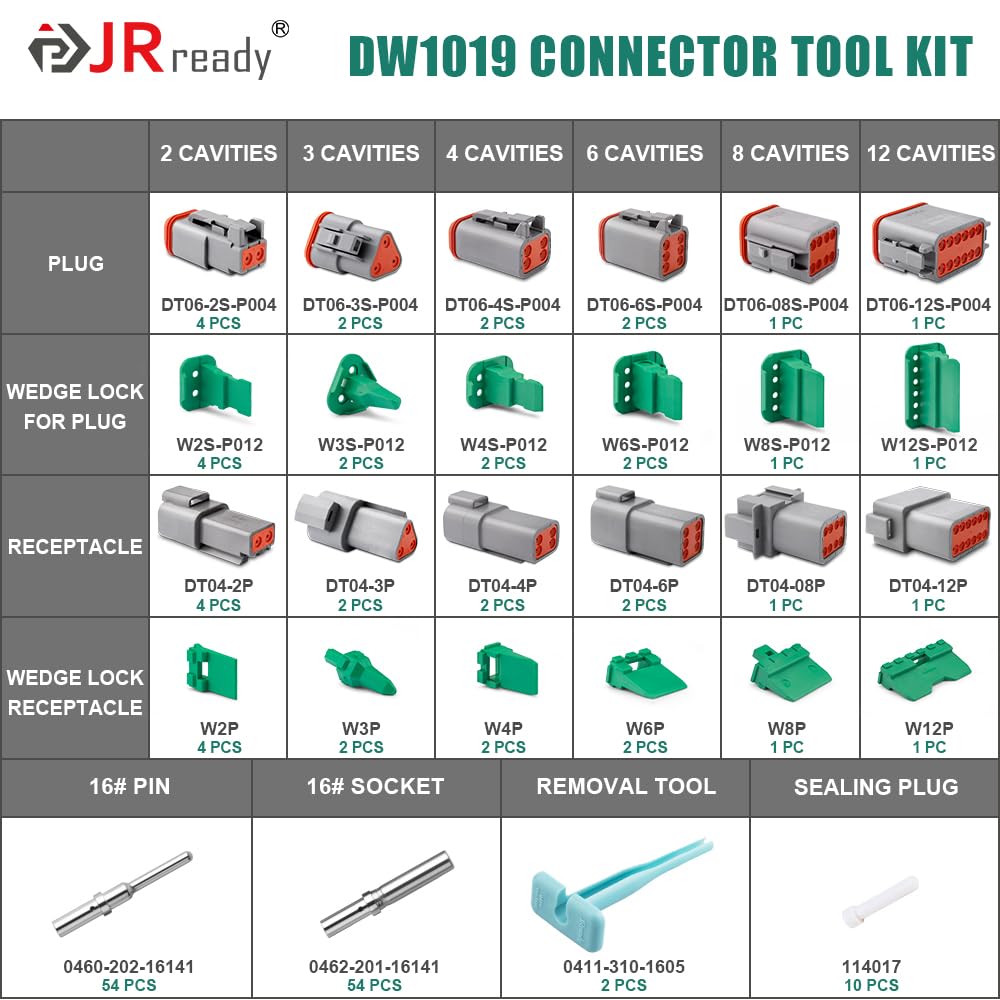 JRready®

DW1019 CONNECTOR TOOL KIT

| | 2 CAVITIES | 3 CAVITIES | 4 CAVITIES | 6 CAVITIES | 8 CAVITIES | 12 CAVITIES |
|---|---|---|---|---|---|---|
| PLUG | DT06-2S-P004 4 PCS | DT06-3S-P004 2 PCS | DT06-4S-P004 2 PCS | DT06-6S-P004 2 PCS | DT06-08S-P004 1 PC | DT06-12S-P004 1 PC |
| WEDGE LOCK FOR PLUG | W2S-P012 4 PCS | W3S-P012 2 PCS | W4S-P012 2 PCS | W6S-P012 2 PCS | W8S-P012 1 PC | W12S-P012 1 PC |
| RECEPTACLE | DT04-2P 4 PCS | DT04-3P 2 PCS | DT04-4P 2 PCS | DT04-6P 2 PCS | DT04-08P 1 PC | DT04-12P 1 PC |
| WEDGE LOCK RECEPTACLE | W2P 4 PCS | W3P 2 PCS | W4P 2 PCS | W6P 2 PCS | W8P 1 PC | W12P 1 PC |

| 16# PIN | 16# SOCKET | REMOVAL TOOL | SEALING PLUG |
|---|---|---|---|
| 0460-202-16141 54 PCS | 0462-201-16141 54 PCS | 0411-310-1605 2 PCS | 114017 10 PCS |