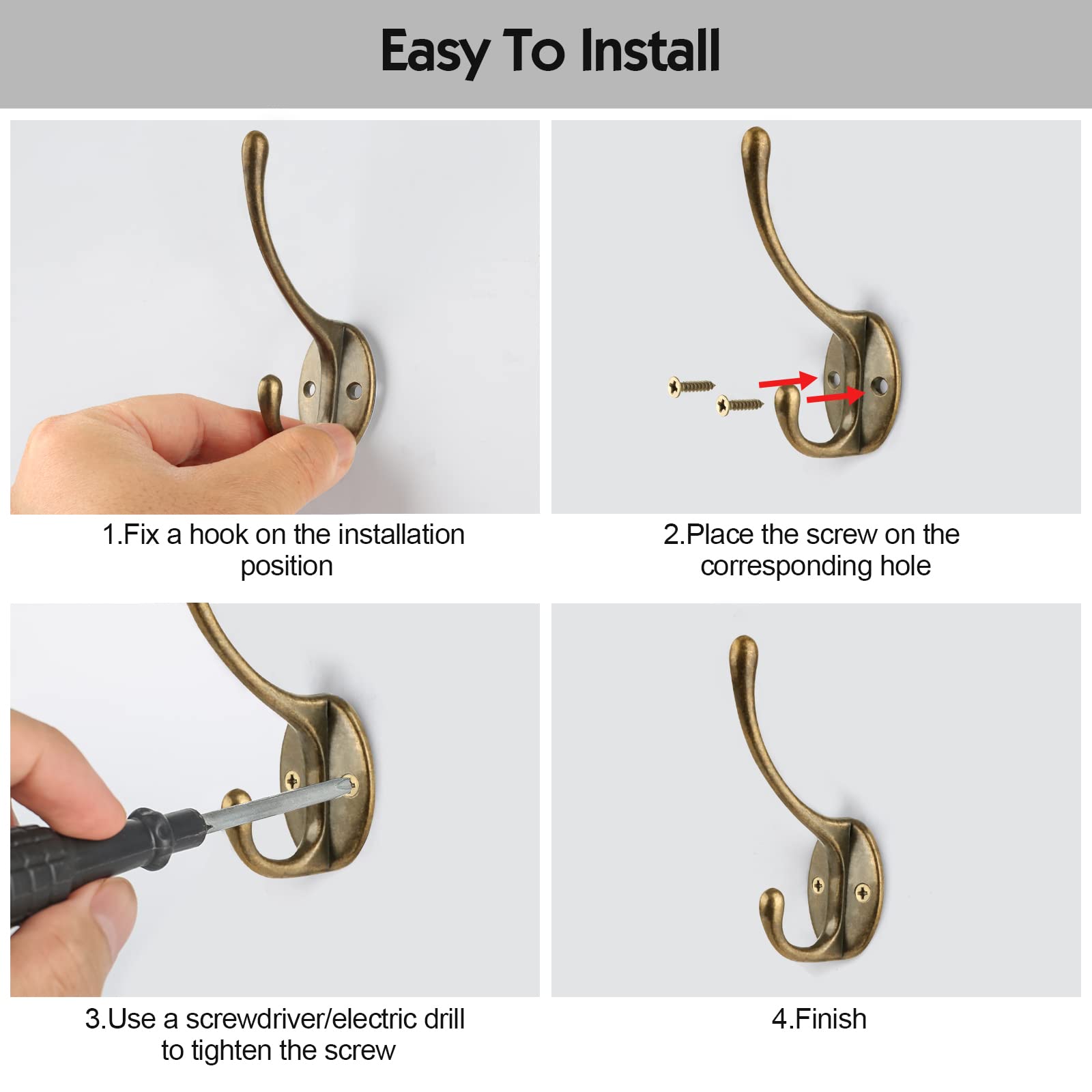 Easy To Install

1.Fix a hook on the installation position

2.Place the screw on the corresponding hole

3.Use a screwdriver/electric drill to tighten the screw

4.Finish