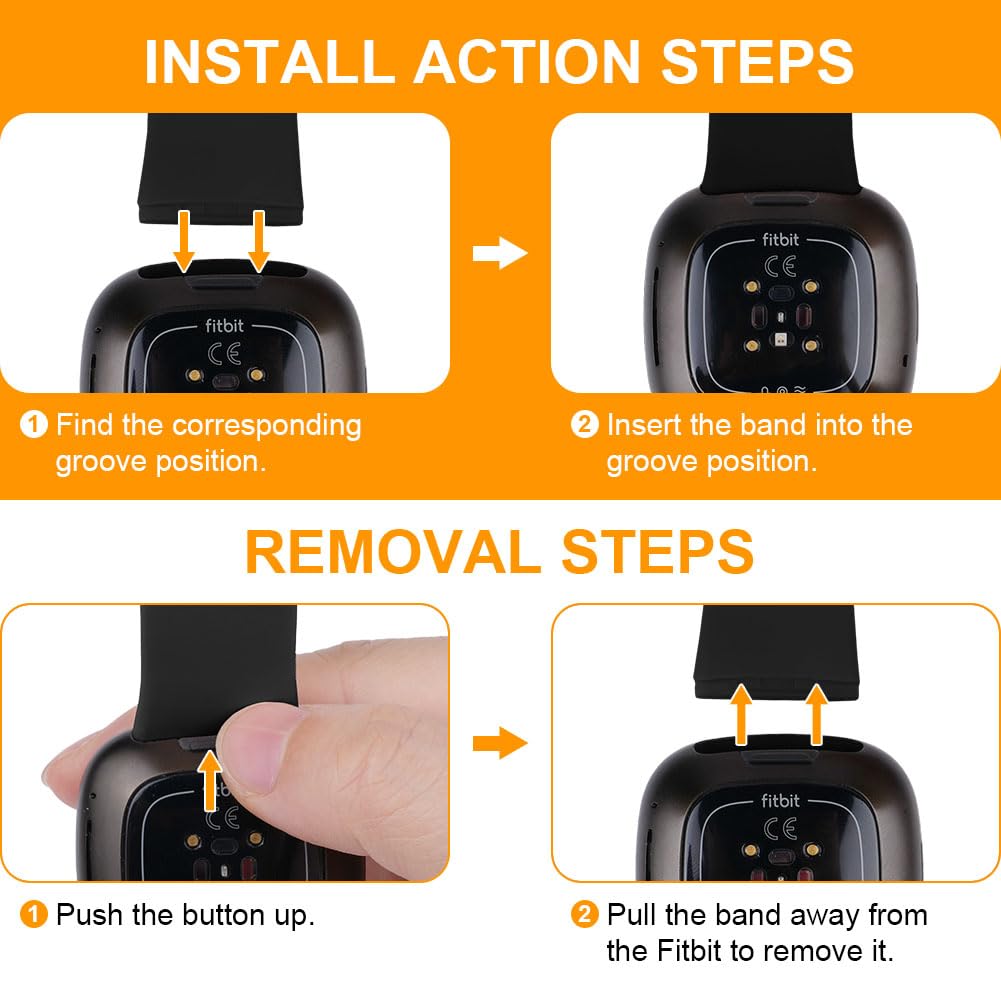 INSTALL ACTION STEPS

fitbit
CE

fitbit
CE

❶ Find the corresponding groove position.

❷ Insert the band into the groove position.

REMOVAL STEPS

CE

fitbit
CE

❶ Push the button up.

❷ Pull the band away from the Fitbit to remove it.