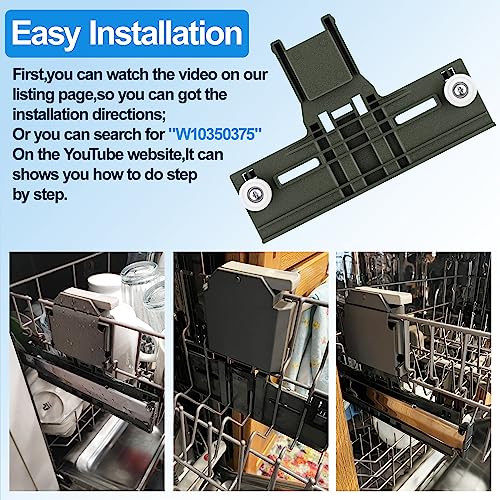 Easy Installation

First,you can watch the video on our listing page,so you can got the installation directions;
Or you can search for "W10350375" On the YouTube website,It can shows you how to do step by step.