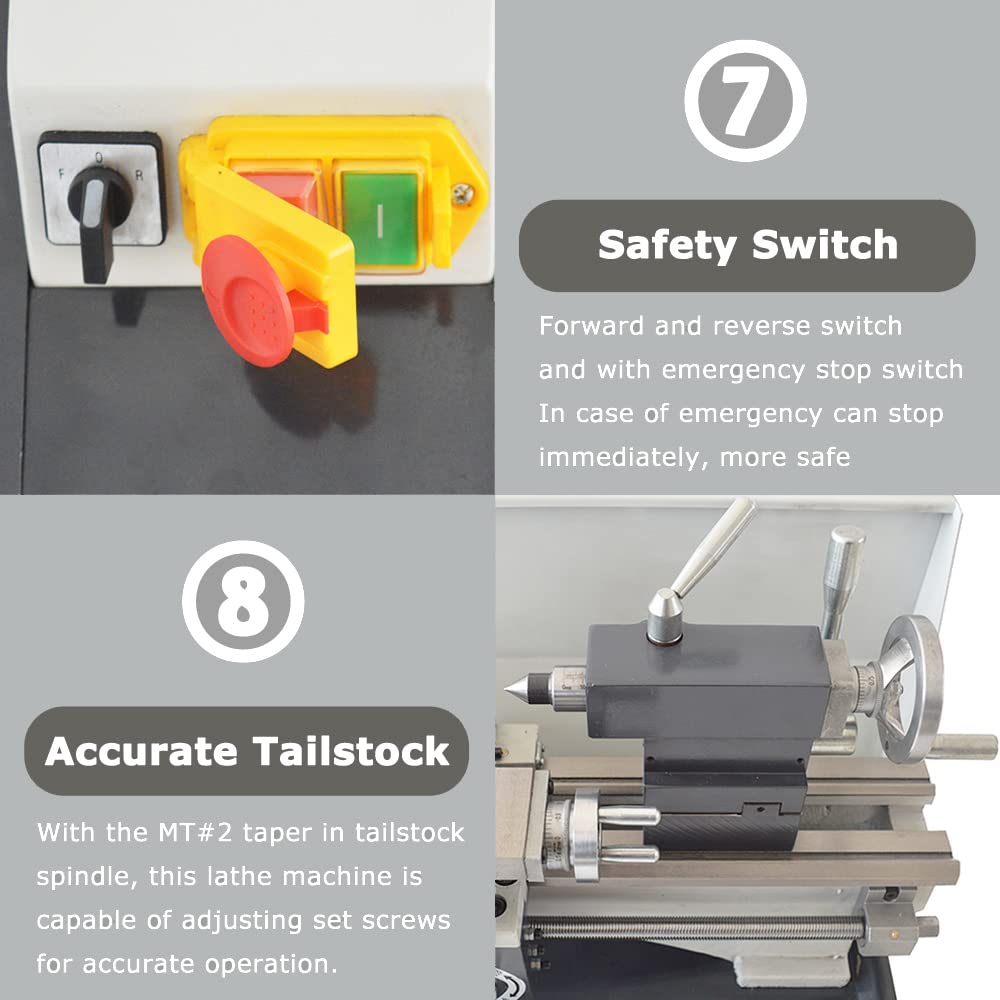 F O R

I

7

Safety Switch

Forward and reverse switch and with emergency stop switch In case of emergency can stop immediately, more safe

8

Accurate Tailstock

With the MT#2 taper in tailstock spindle, this lathe machine is capable of adjusting set screws for accurate operation.