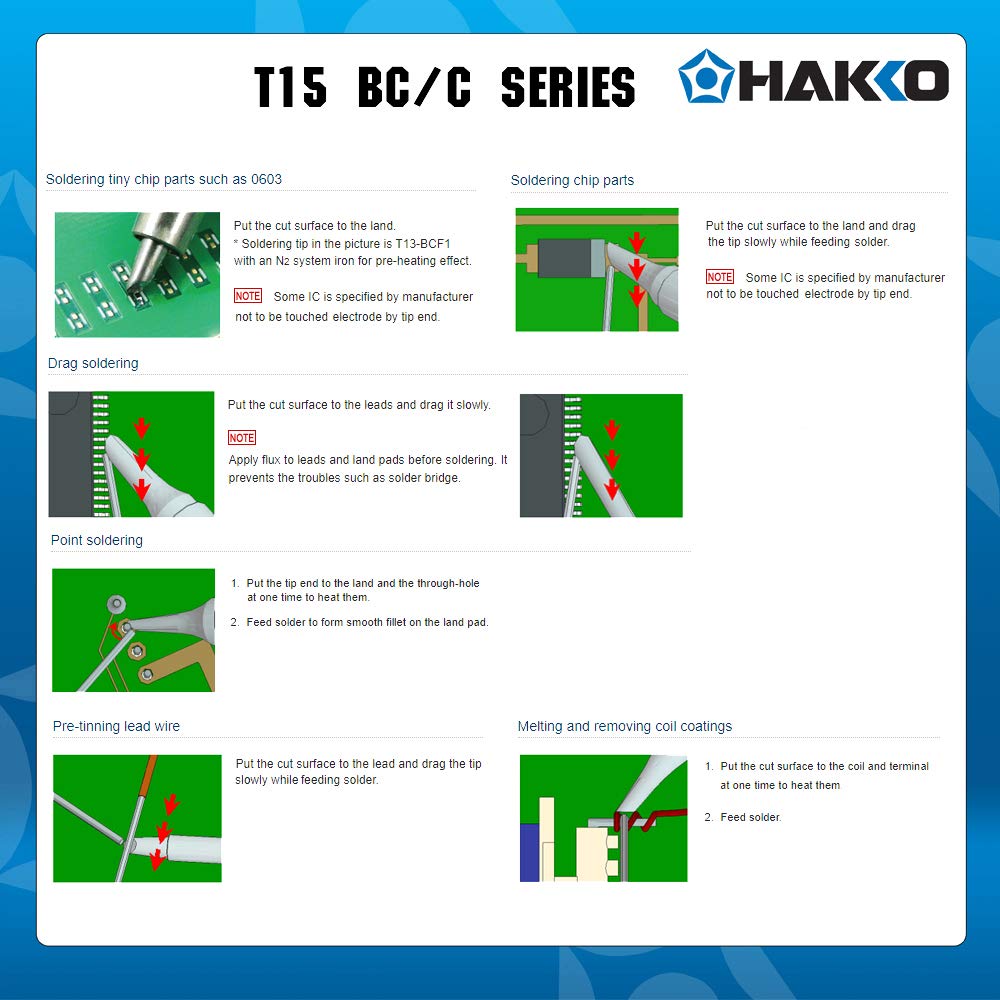 T15 BC/C SERIES

HAKKO

Soldering tiny chip parts such as 0603

Put the cut surface to the land.
* Soldering tip in the picture is T13-BCF1 with an $N_2$ system iron for pre-heating effect.

NOTE Some IC is specified by manufacturer not to be touched electrode by tip end.

Soldering chip parts

Put the cut surface to the land and drag the tip slowly while feeding solder.

NOTE Some IC is specified by manufacturer not to be touched electrode by tip end.

Drag soldering

Put the cut surface to the leads and drag it slowly.

NOTE

Apply flux to leads and land pads before soldering. It prevents the troubles such as solder bridge.

Point soldering

1. Put the tip end to the land and the through-hole at one time to heat them.

2. Feed solder to form smooth fillet on the land pad.

Pre-tinning lead wire

Put the cut surface to the lead and drag the tip slowly while feeding solder.

Melting and removing coil coatings

1. Put the cut surface to the coil and terminal at one time to heat them

2. Feed solder.